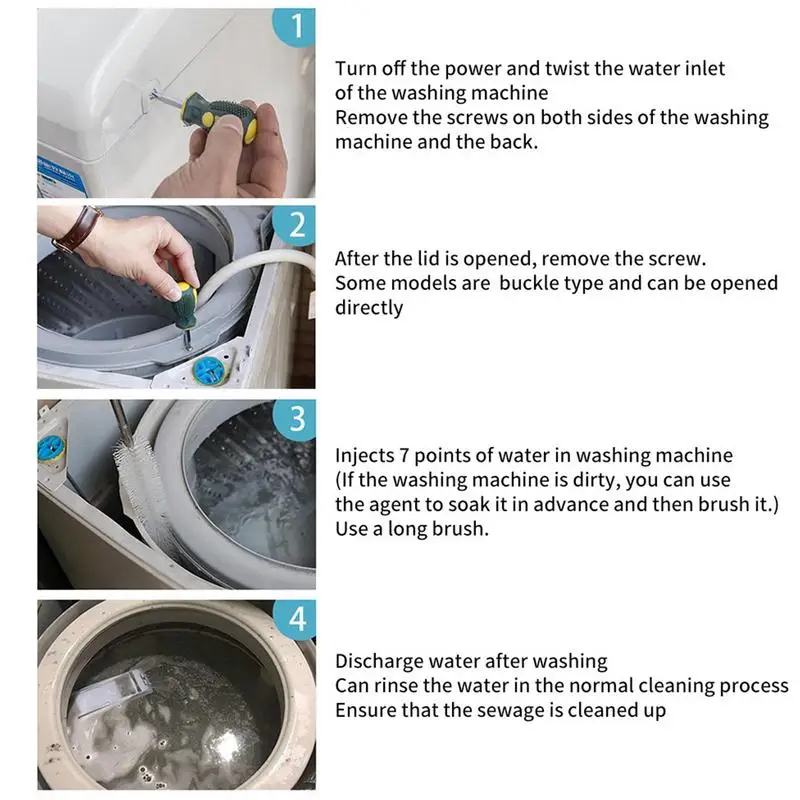 1

Turn off the power and twist the water inlet of the washing machine
Remove the screws on both sides of the washing machine and the back.

2

After the lid is opened, remove the screw.
Some models are buckle type and can be opened directly

3

Injects 7 points of water in washing machine
(If the washing machine is dirty, you can use the agent to soak it in advance and then brush it.)
Use a long brush.

4

Discharge water after washing
Can rinse the water in the normal cleaning process
Ensure that the sewage is cleaned up