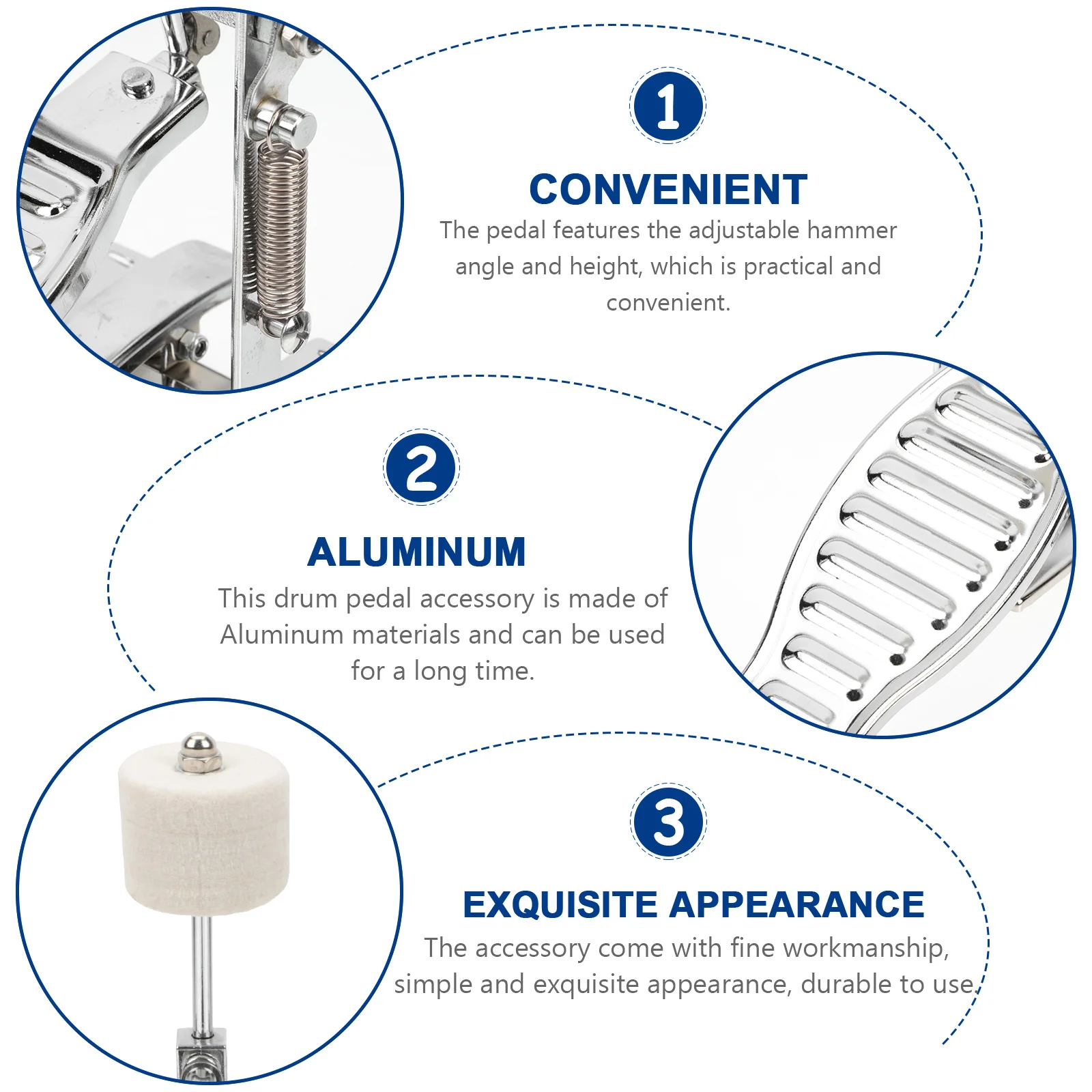 1

CONVENIENT

The pedal features the adjustable hammer angle and height, which is practical and convenient.

2

ALUMINUM

This drum pedal accessory is made of Aluminum materials and can be used for a long time.

3

EXQUISITE APPEARANCE

The accessory come with fine workmanship, simple and exquisite appearance, durable to use.