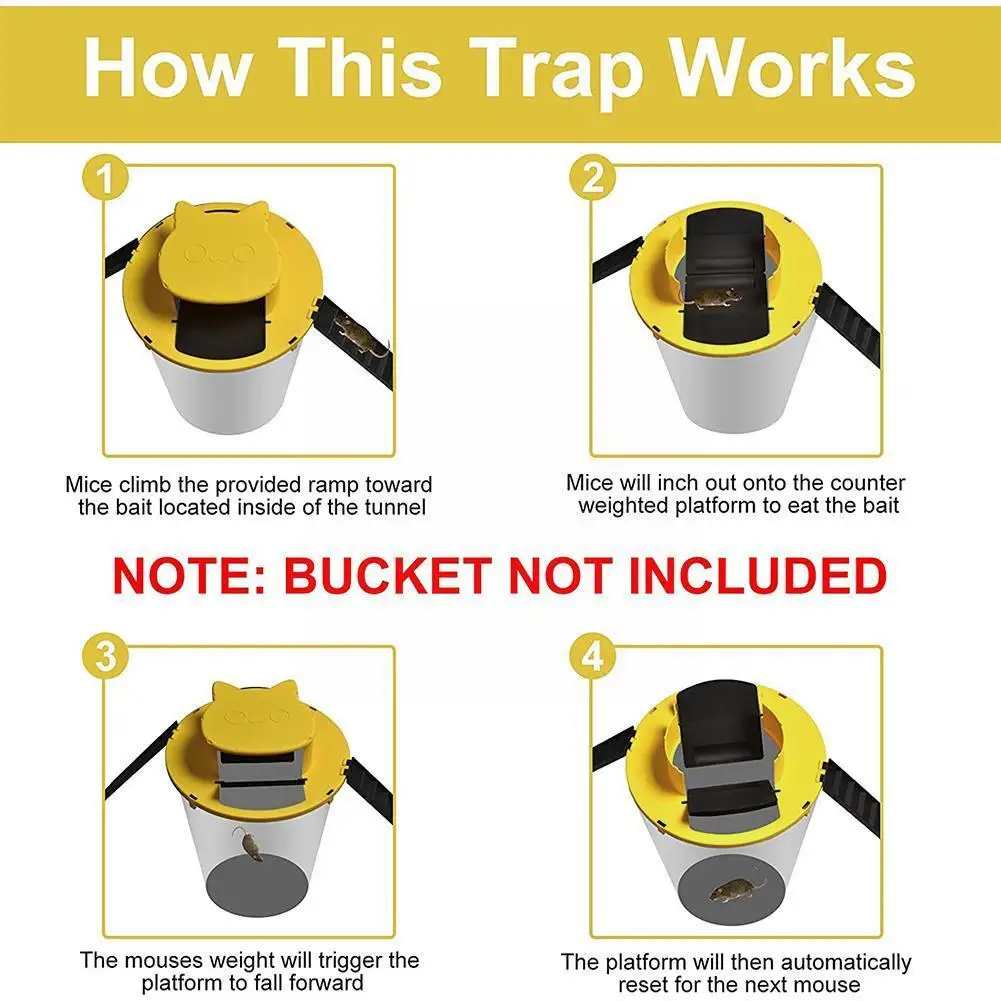 How This Trap Works

1

Mice climb the provided ramp toward the bait located inside of the tunnel

2

Mice will inch out onto the counter weighted platform to eat the bait

NOTE: BUCKET NOT INCLUDED

3

The mouses weight will trigger the platform to fall forward

4

The platform will then automatically reset for the next mouse