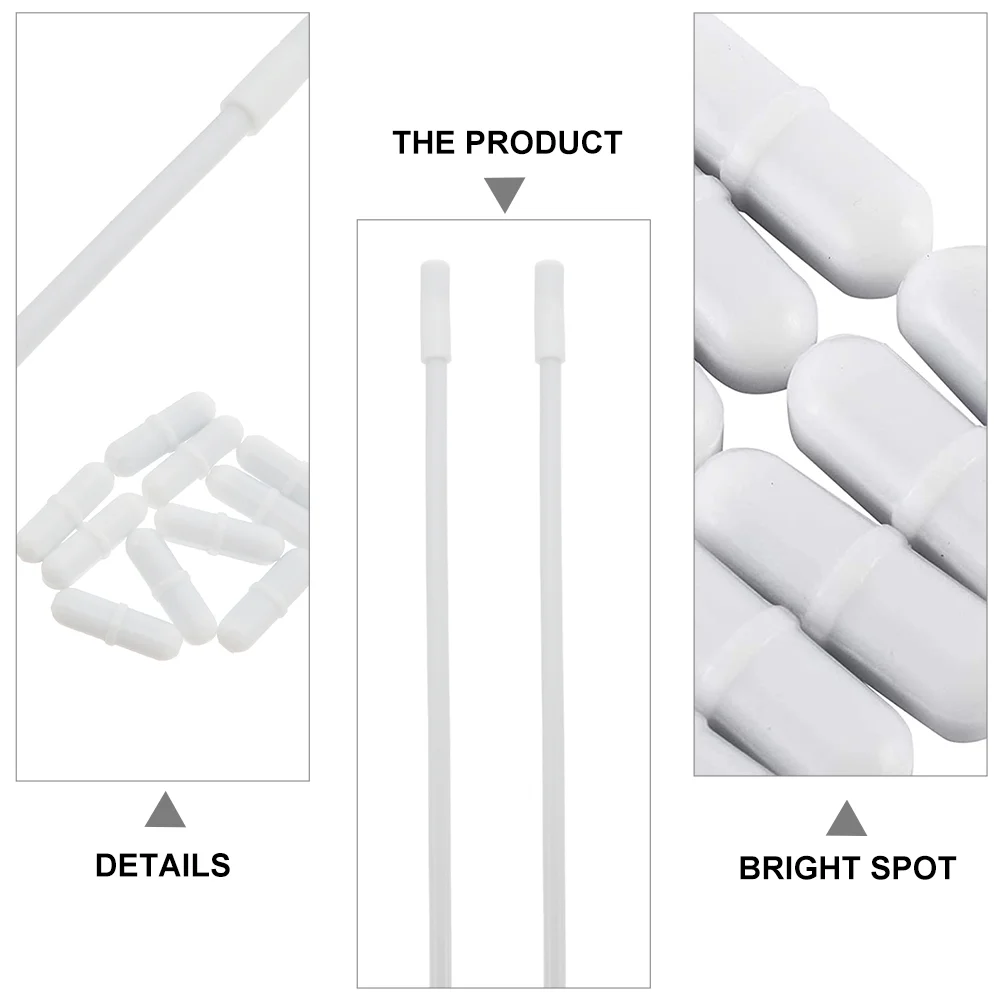 THE PRODUCT

DETAILS

BRIGHT SPOT