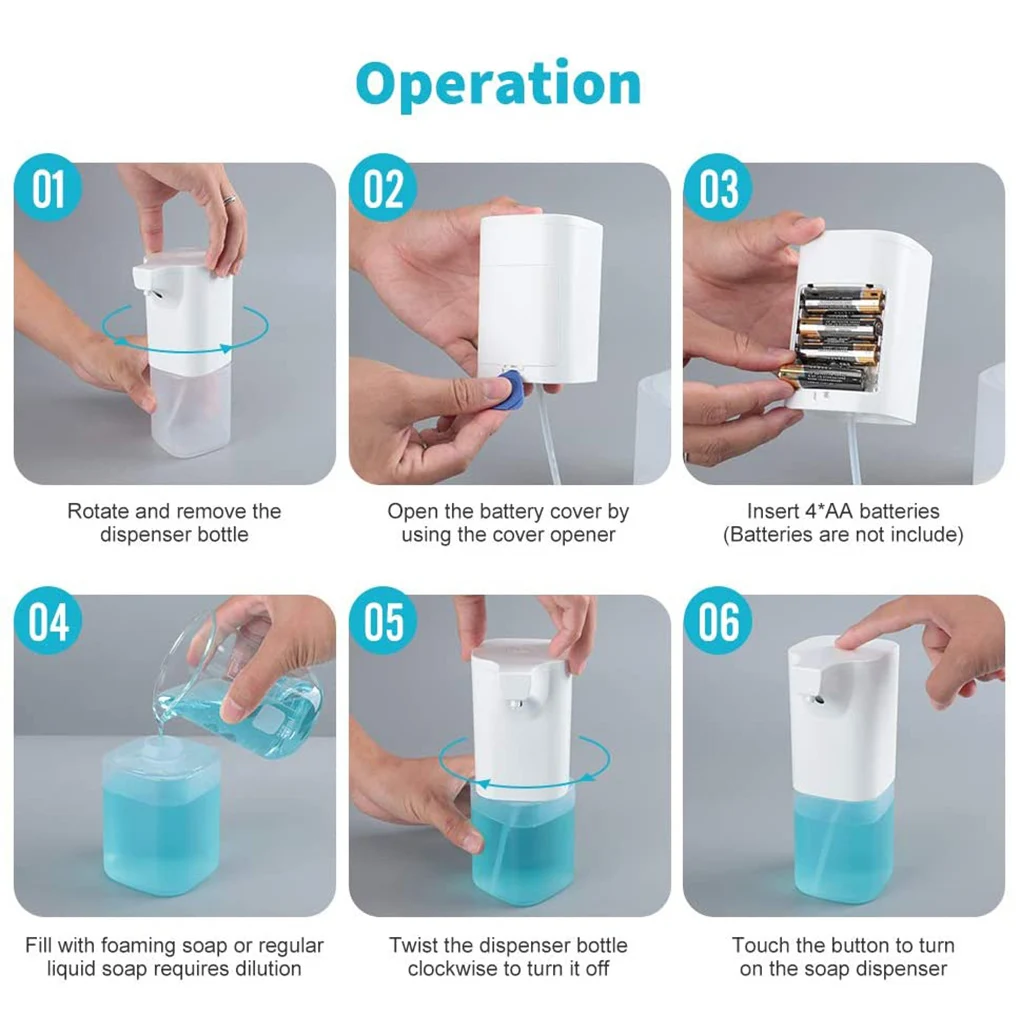 Operation

01

Rotate and remove the dispenser bottle

02

Open the battery cover by using the cover opener

03

Insert 4*AA batteries (Batteries are not include)

04

Fill with foaming soap or regular liquid soap requires dilution

05

Twist the dispenser bottle clockwise to turn it off

06

Touch the button to turn on the soap dispenser