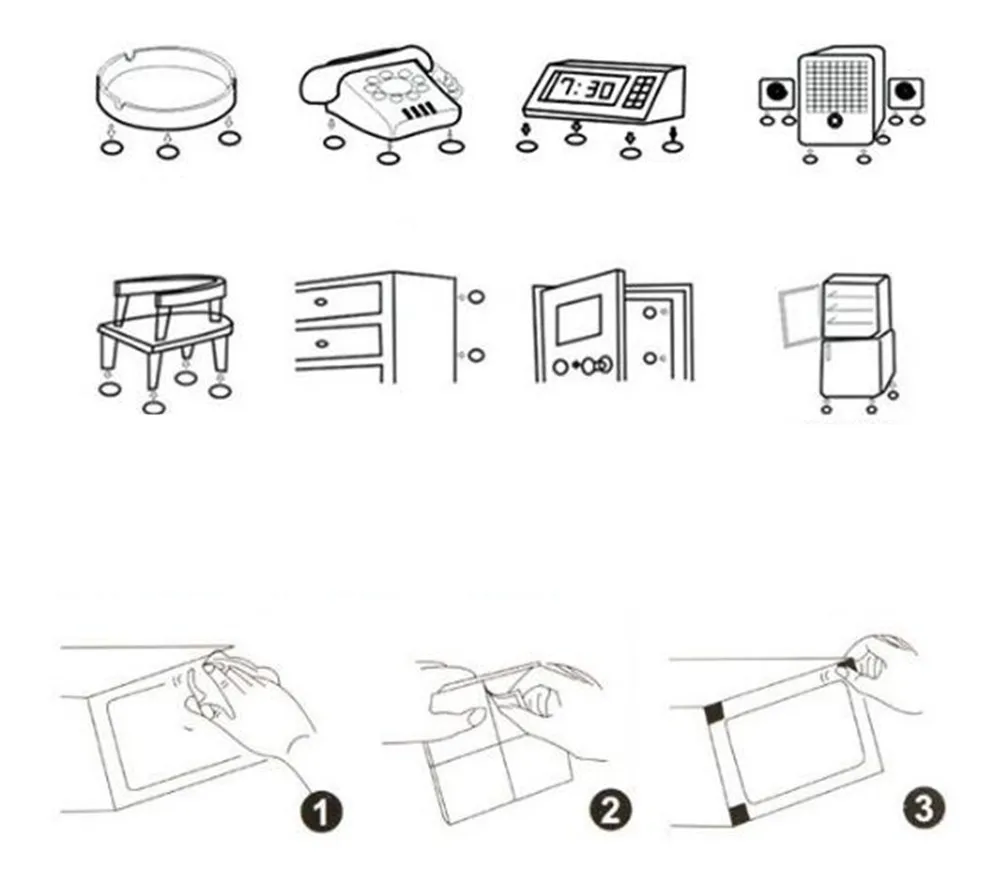 7:30

1

2

3