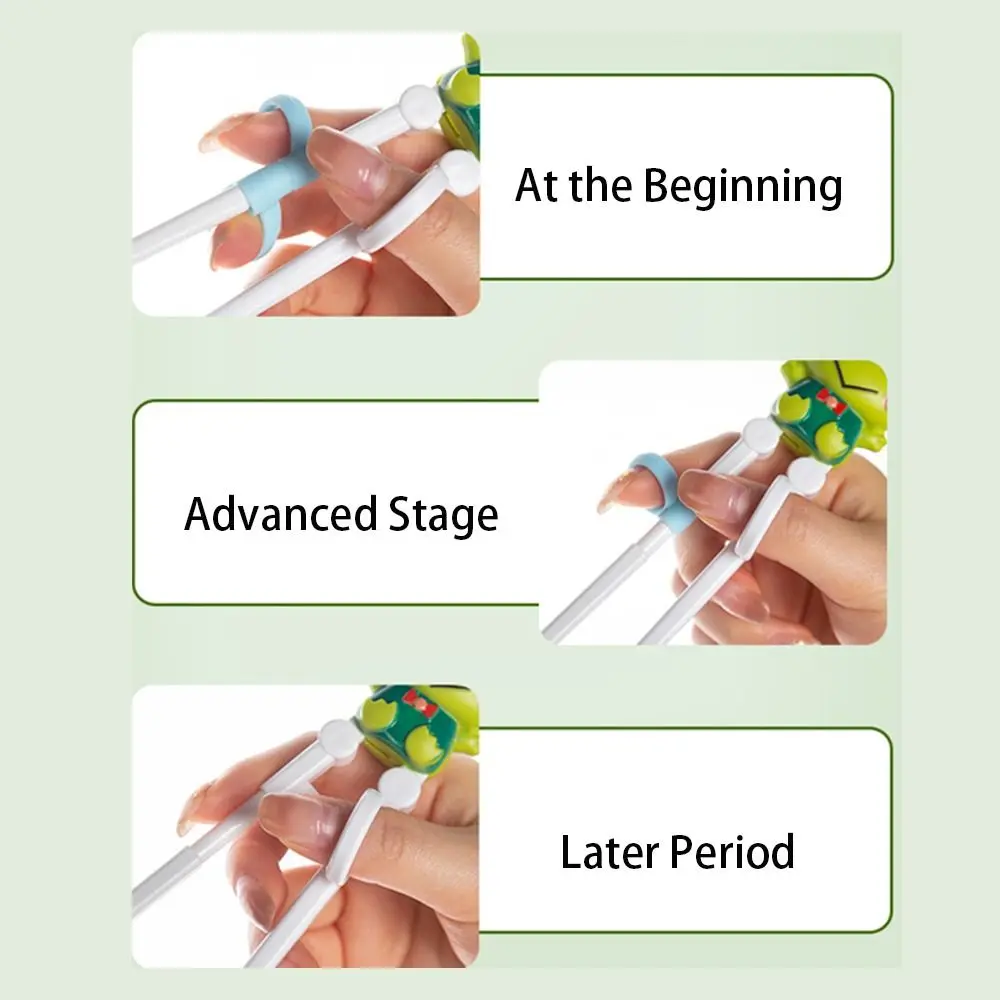 At the Beginning

Advanced Stage

Later Period