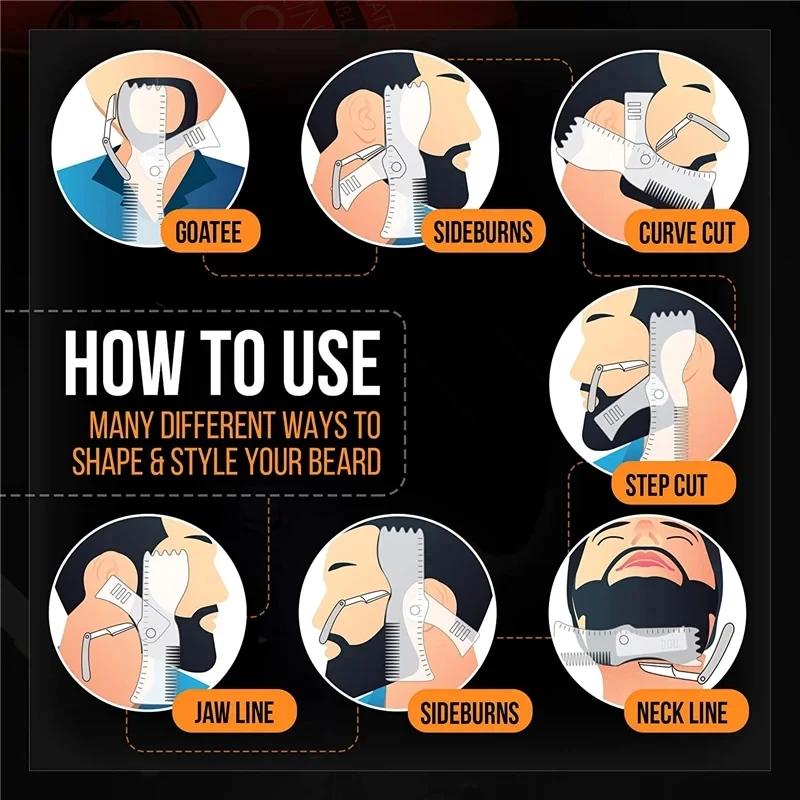 GOATEE

SIDEBURNS

CURVE CUT

HOW TO USE

MANY DIFFERENT WAYS TO SHAPE & STYLE YOUR BEARD

STEP CUT

JAW LINE

SIDEBURNS

NECK LINE