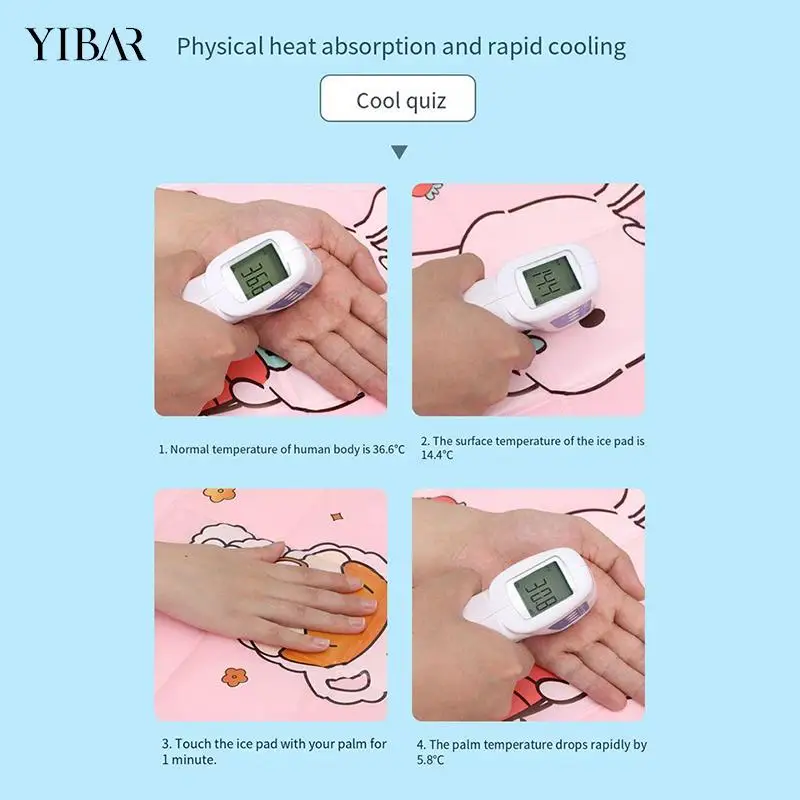 YIBAR Physical heat absorption and rapid cooling

Cool quiz

36.6

14.4

1. Normal temperature of human body is 36.6°C

2. The surface temperature of the ice pad is 14.4°C

30.8

3. Touch the ice pad with your palm for 1 minute.

4. The palm temperature drops rapidly by 5.8°C