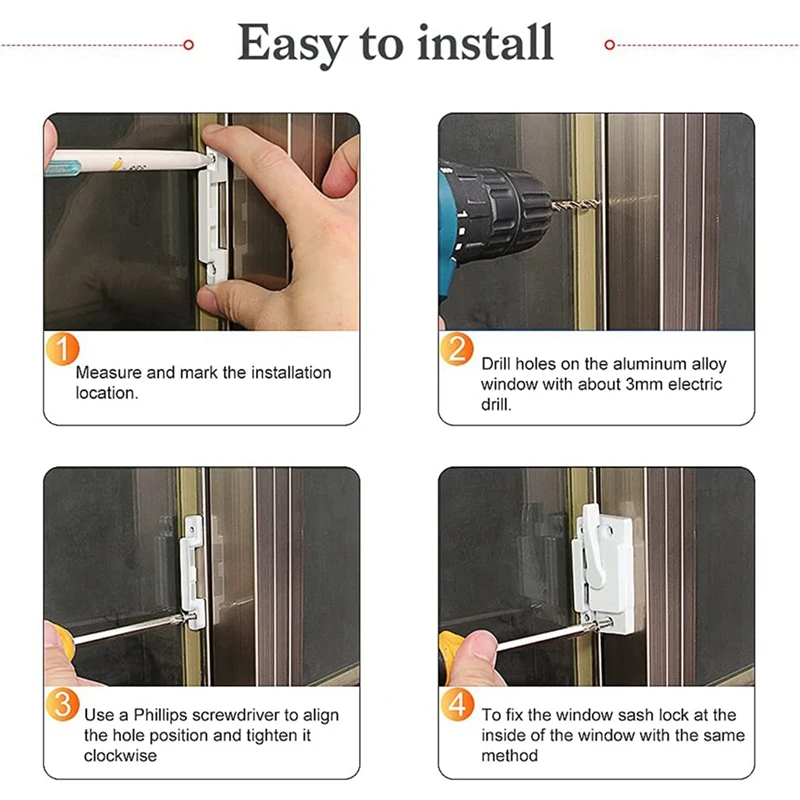 Easy to install

1
Measure and mark the installation location.

2
Drill holes on the aluminum alloy window with about 3mm electric drill.

3
Use a Phillips screwdriver to align the hole position and tighten it clockwise

4
To fix the window sash lock at the inside of the window with the same method