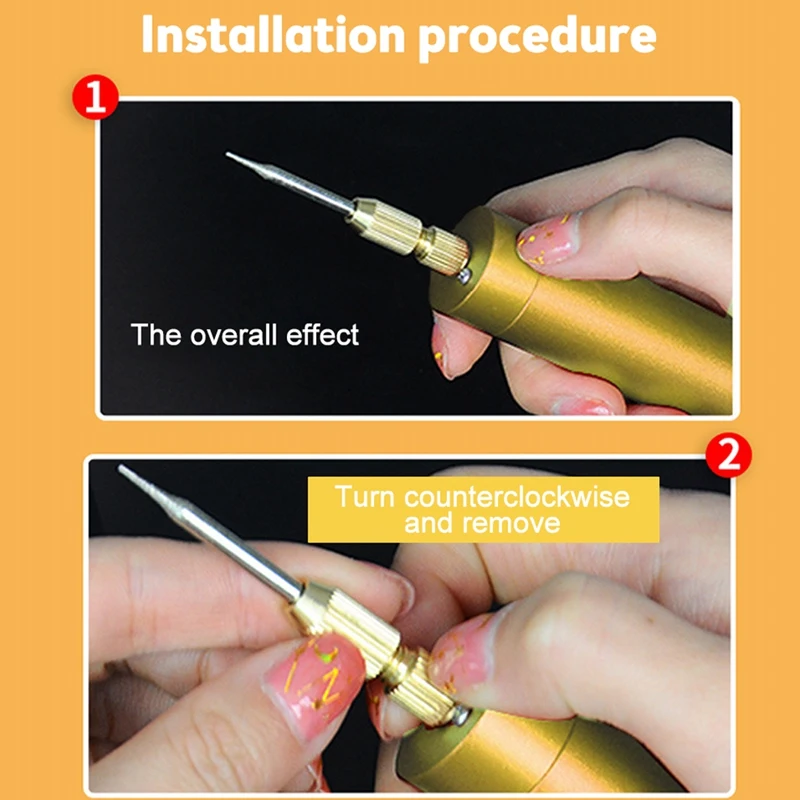 Installation procedure

1

The overall effect

2

Turn counterclockwise and remove