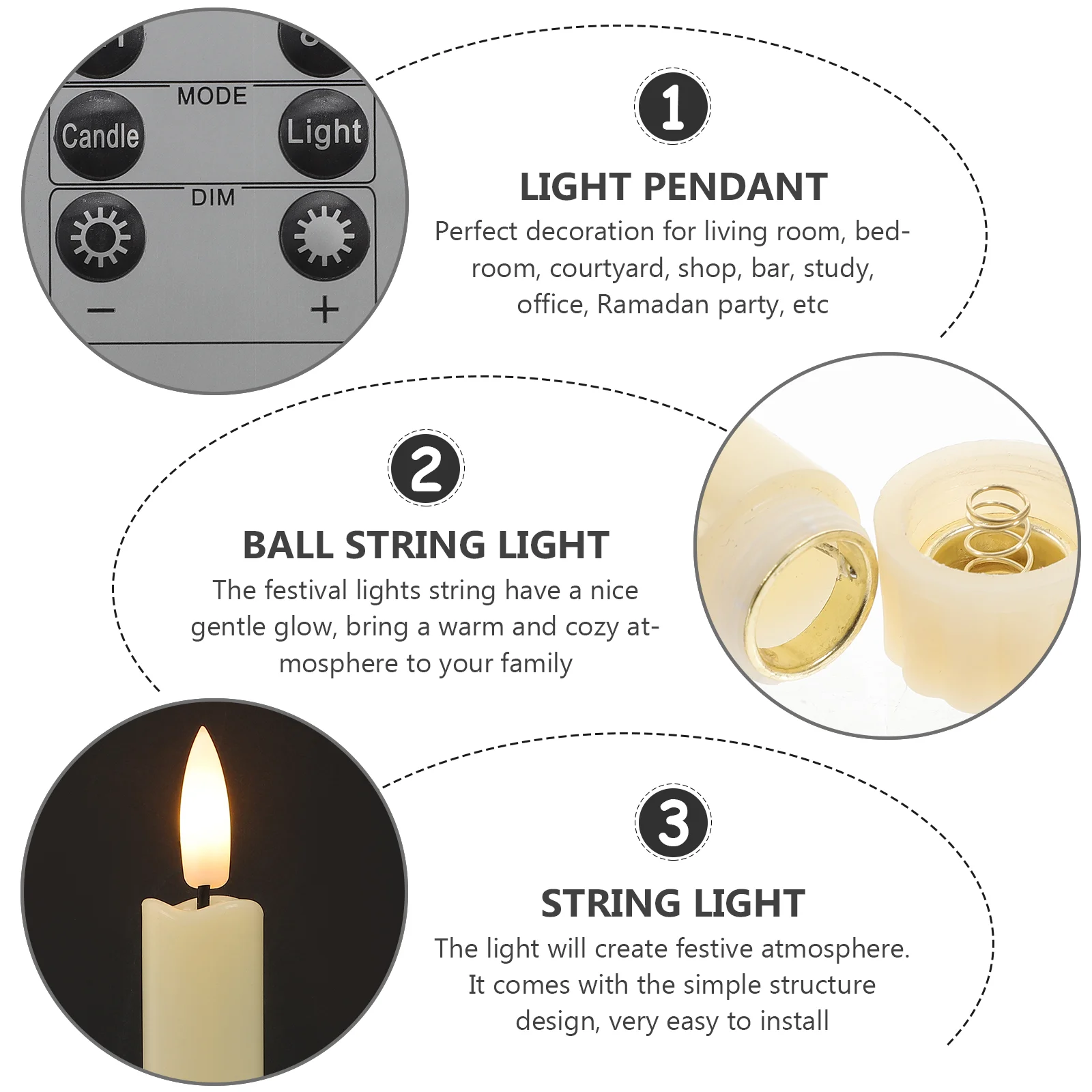 MODE

Candle

Light

DIM

−

+

1

LIGHT PENDANT

Perfect decoration for living room, bedroom, courtyard, shop, bar, study, office, Ramadan party, etc

2

BALL STRING LIGHT

The festival lights string have a nice gentle glow, bring a warm and cozy atmosphere to your family

3

STRING LIGHT

The light will create festive atmosphere. It comes with the simple structure design, very easy to install