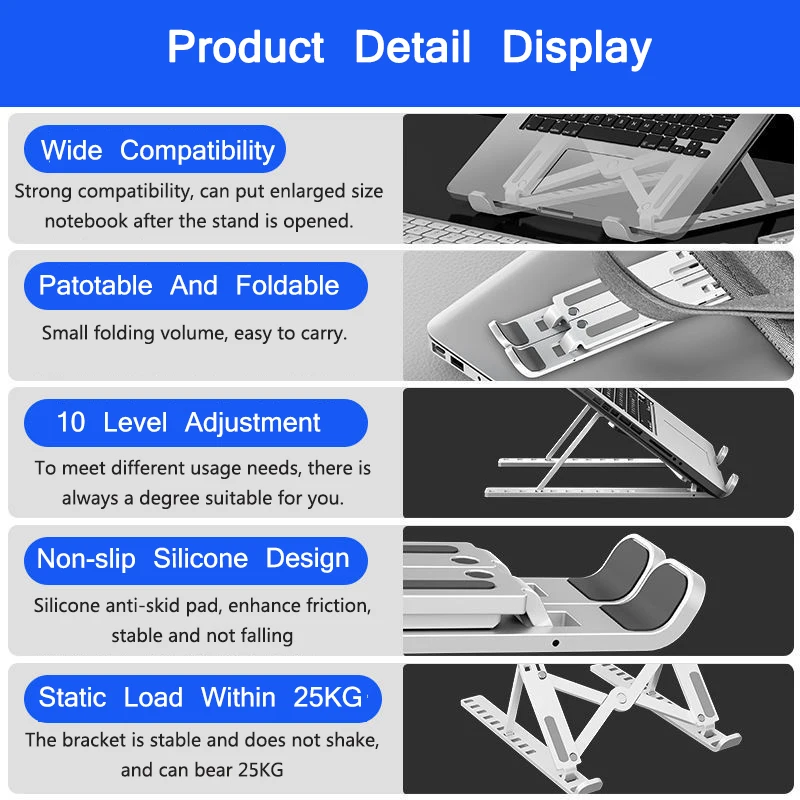 Product Detail Display

Wide Compatibility

Strong compatibility, can put enlarged size notebook after the stand is opened.

Patotable And Foldable

Small folding volume, easy to carry.

10 Level Adjustment

To meet different usage needs, there is always a degree suitable for you.

Non-slip Silicone Design

Silicone anti-skid pad, enhance friction, stable and not falling

Static Load Within 25KG

The bracket is stable and does not shake, and can bear 25KG