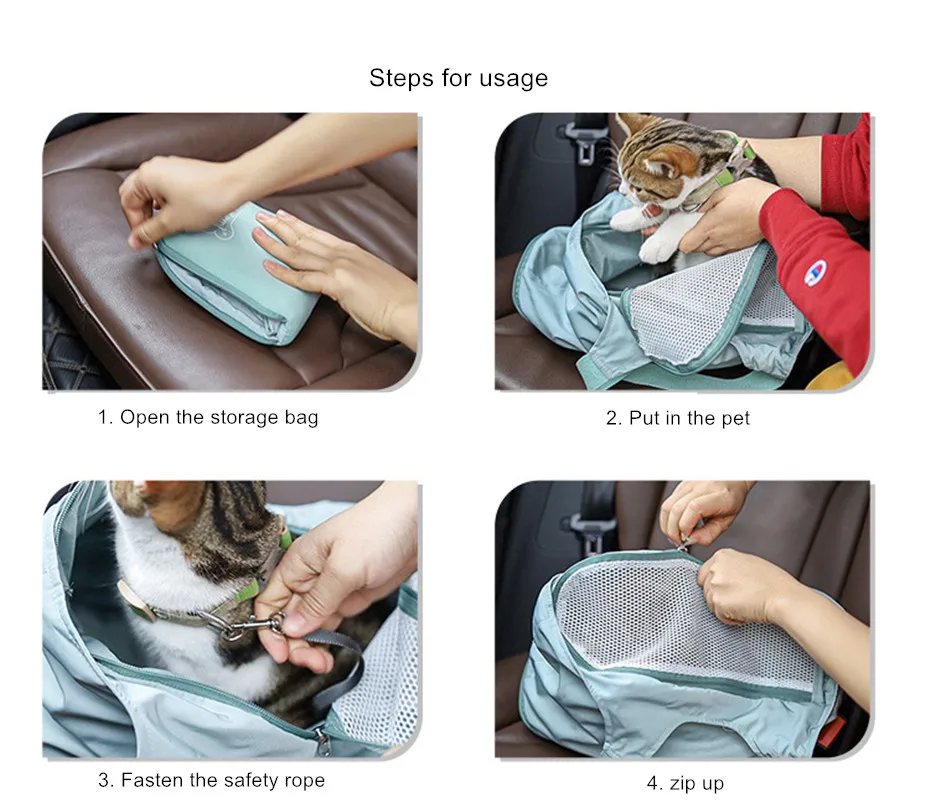 Steps for usage

1. Open the storage bag

2. Put in the pet

3. Fasten the safety rope

4. zip up