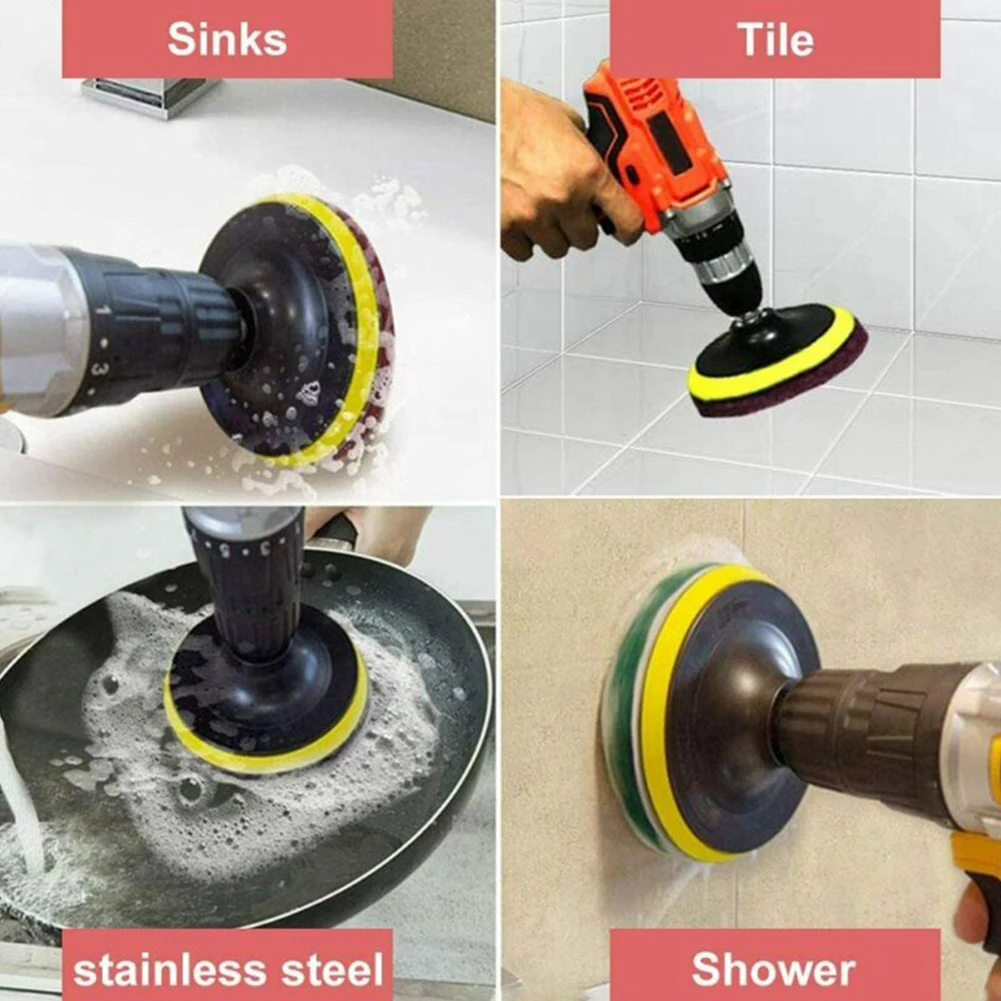 Sinks

Tile

stainless steel

Shower