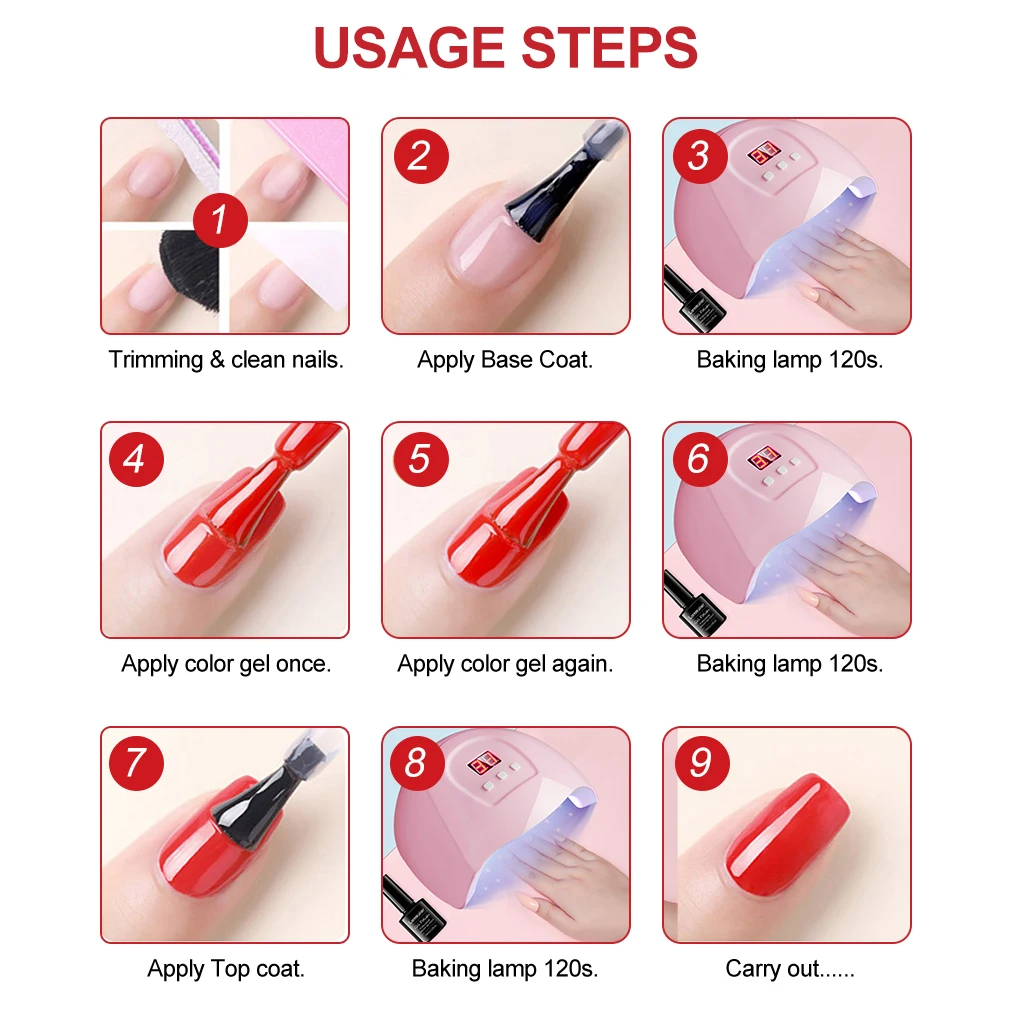 USAGE STEPS

1
Trimming & clean nails.

2
Apply Base Coat.

3
Baking lamp 120s.

4
Apply color gel once.

5
Apply color gel again.

6
Baking lamp 120s.

7
Apply Top coat.

8
Baking lamp 120s.

9
Carry out......