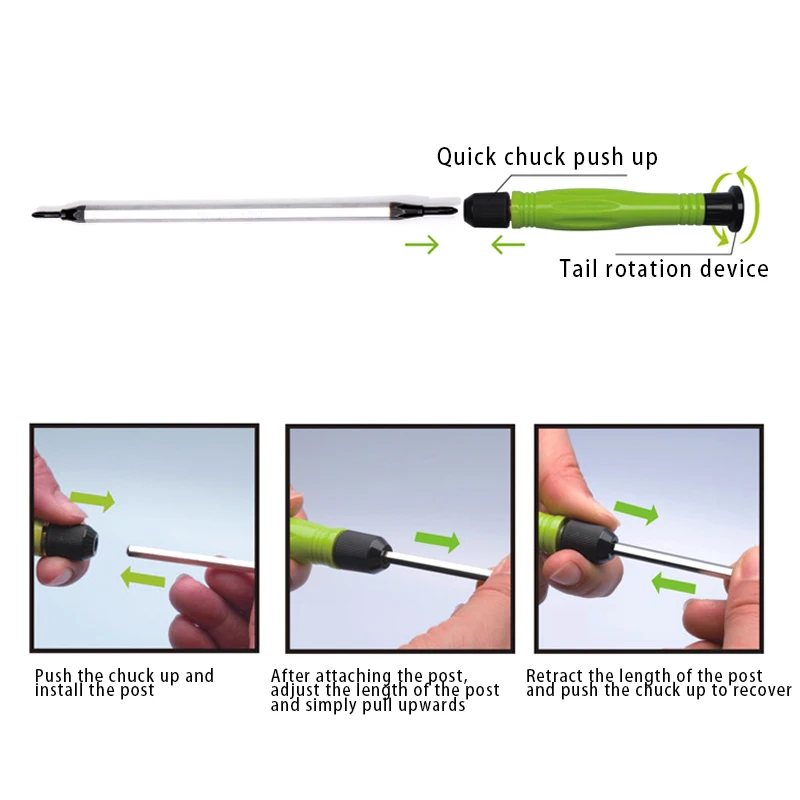 Quick chuck push up

Tail rotation device

Push the chuck up and install the post

After attaching the post, adjust the length of the post and simply pull upwards

Retract the length of the post and push the chuck up to recover