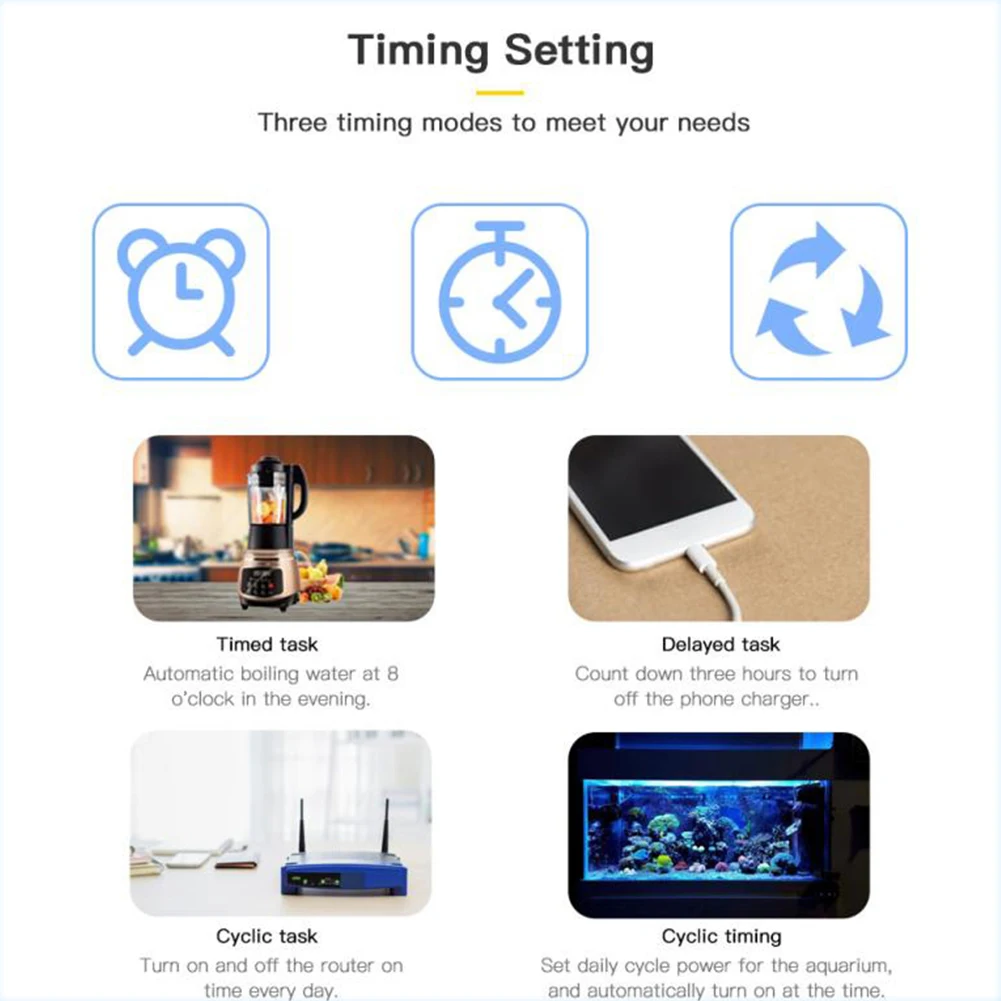 Timing Setting

Three timing modes to meet your needs

Timed task
Automatic boiling water at 8 o'clock in the evening.

Delayed task
Count down three hours to turn off the phone charger..

Cyclic task
Turn on and off the router on time every day.

Cyclic timing
Set daily cycle power for the aquarium, and automatically turn on at the time.