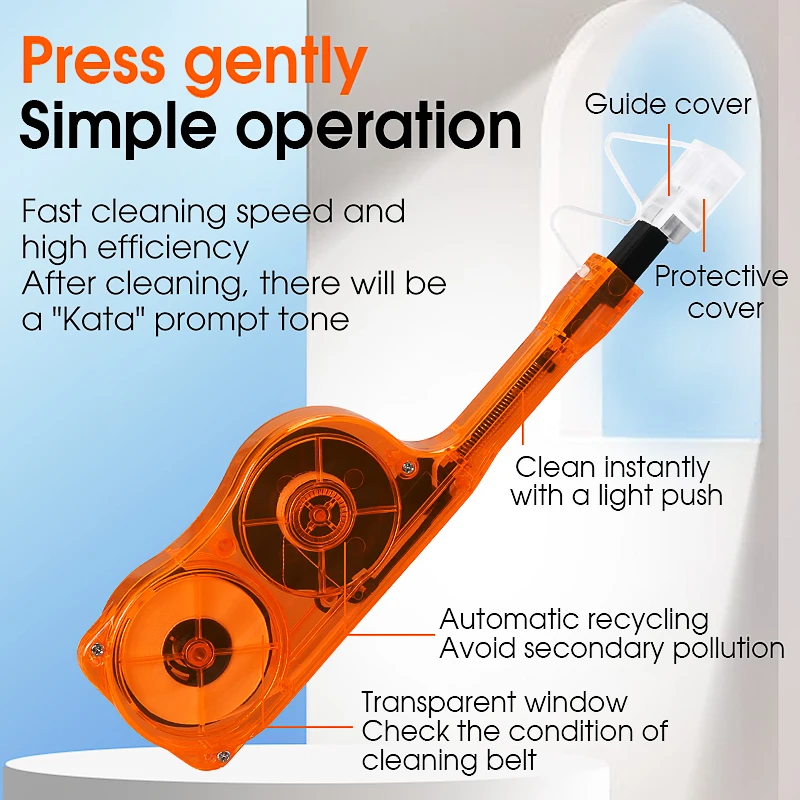 Press gently
Simple operation

Fast cleaning speed and high efficiency
After cleaning, there will be a "Kata" prompt tone

Guide cover

Protective cover

Clean instantly with a light push

Automatic recycling
Avoid secondary pollution

Transparent window
Check the condition of cleaning belt