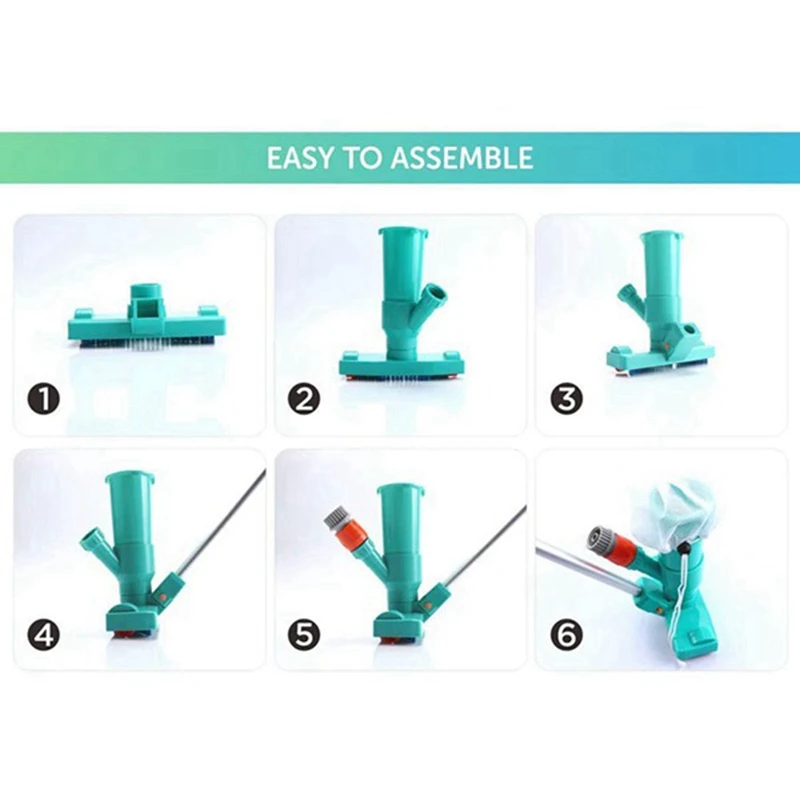 EASY TO ASSEMBLE

1

2

3

4

5

6