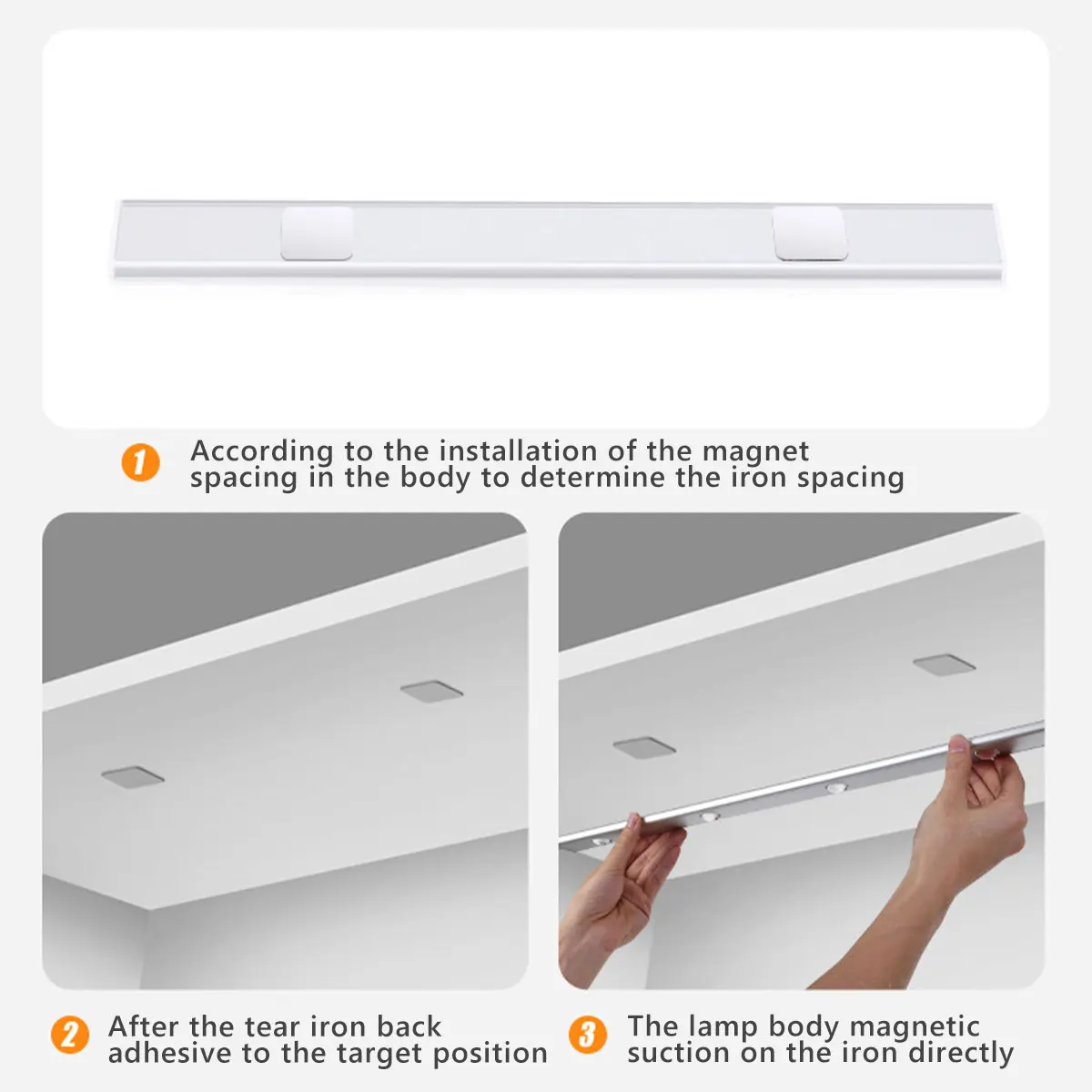 1 According to the installation of the magnet spacing in the body to determine the iron spacing

2 After the tear iron back adhesive to the target position

3 The lamp body magnetic suction on the iron directly