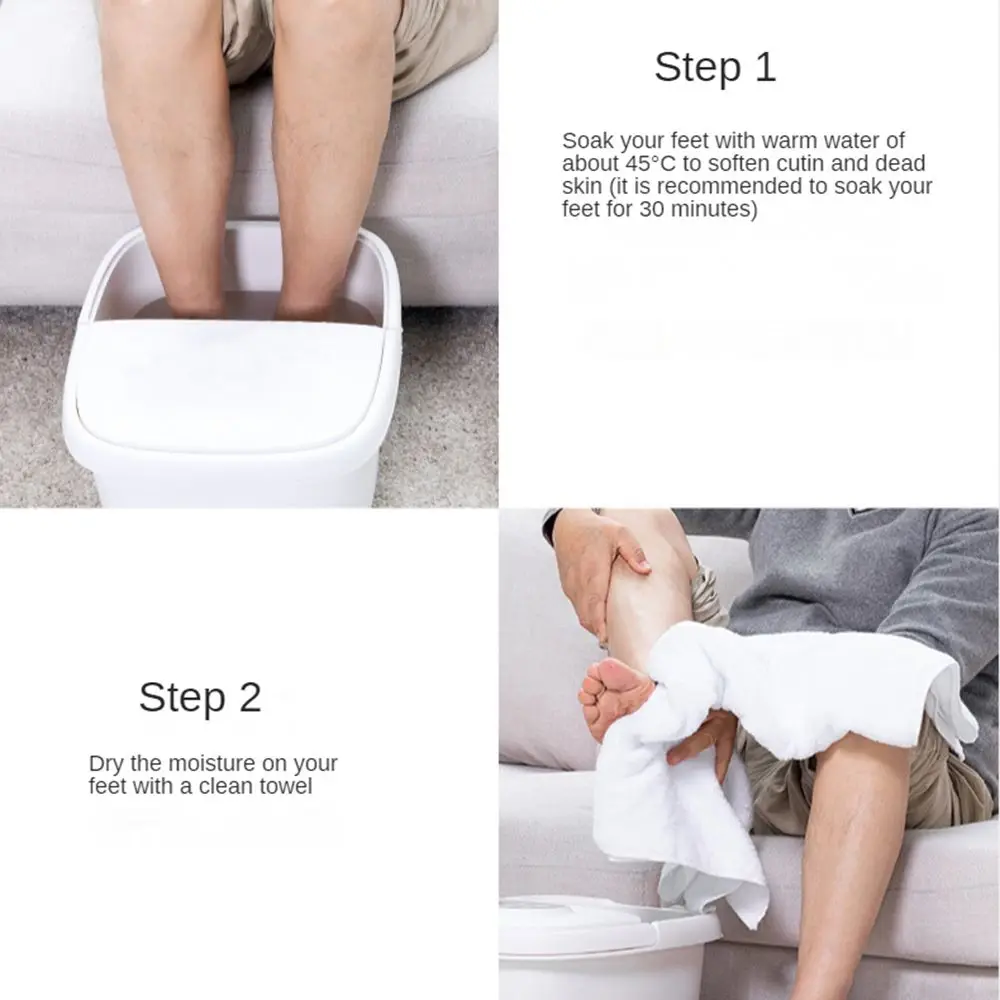 Step 1

Soak your feet with warm water of about 45°C to soften cutin and dead skin (it is recommended to soak your feet for 30 minutes)

Step 2

Dry the moisture on your feet with a clean towel