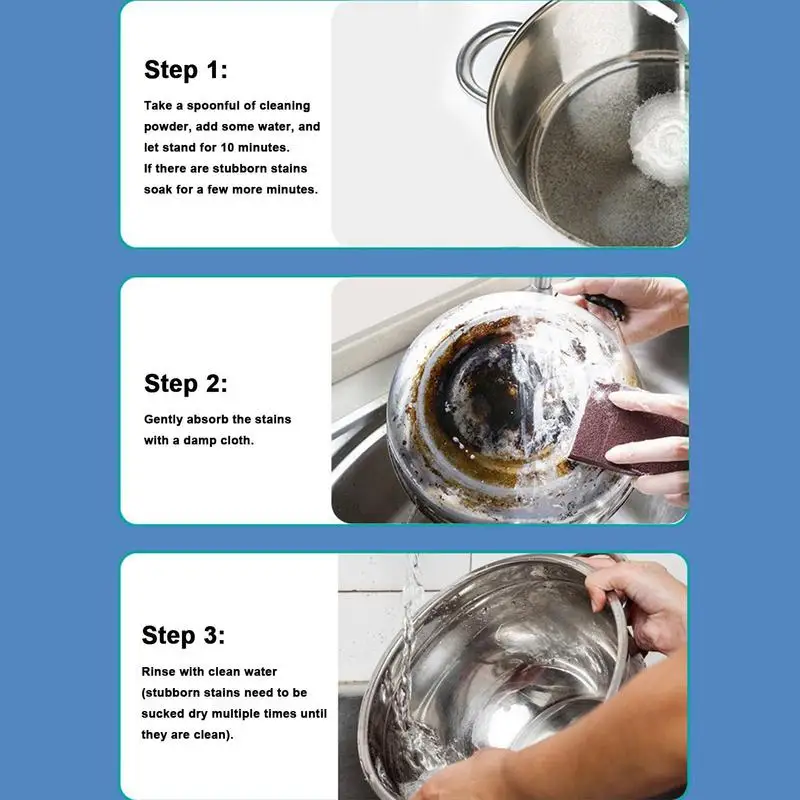 Step 1:

Take a spoonful of cleaning powder, add some water, and let stand for 10 minutes.
If there are stubborn stains soak for a few more minutes.

Step 2:

Gently absorb the stains with a damp cloth.

Step 3:

Rinse with clean water (stubborn stains need to be sucked dry multiple times until they are clean).