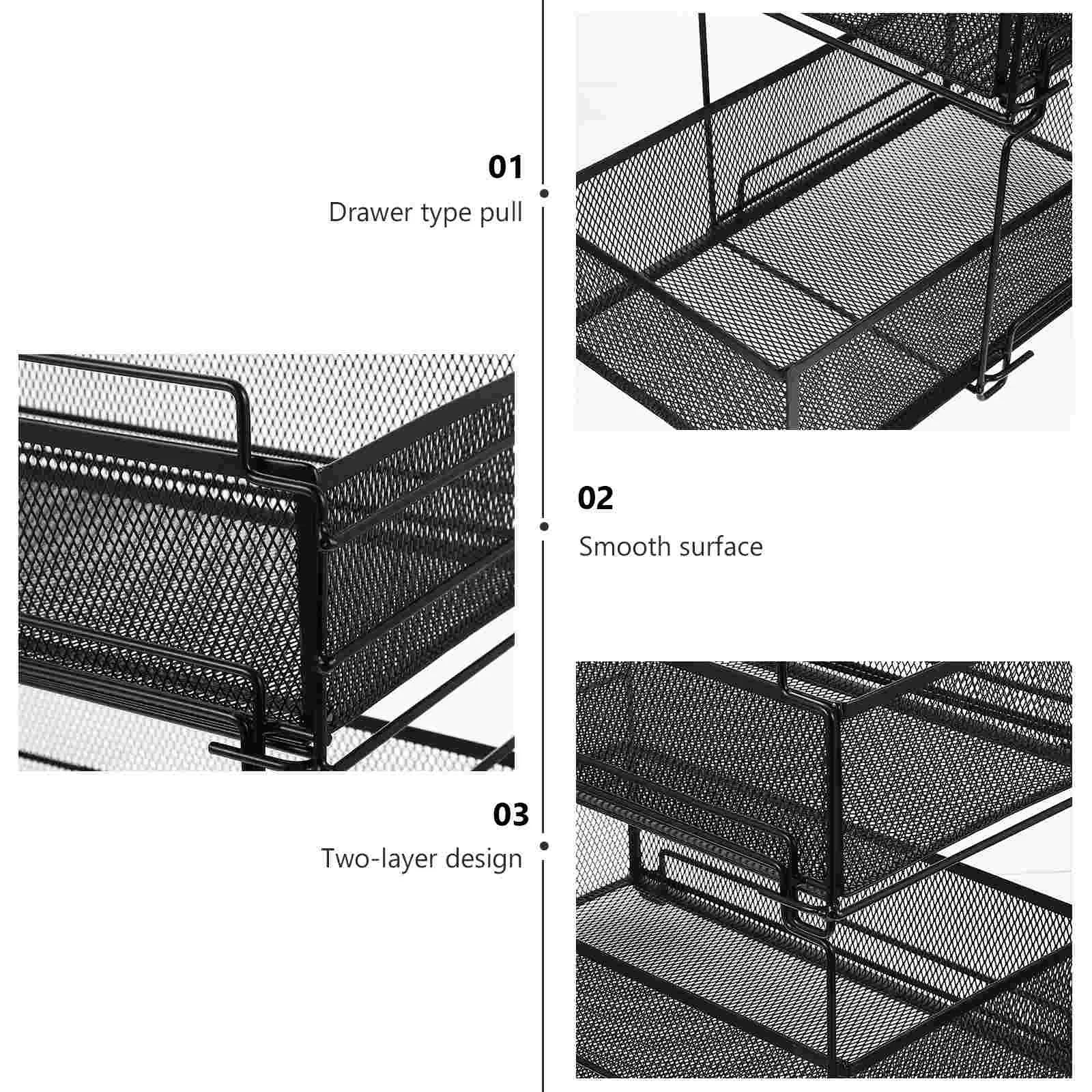 01
Drawer type pull

02
Smooth surface

03
Two-layer design