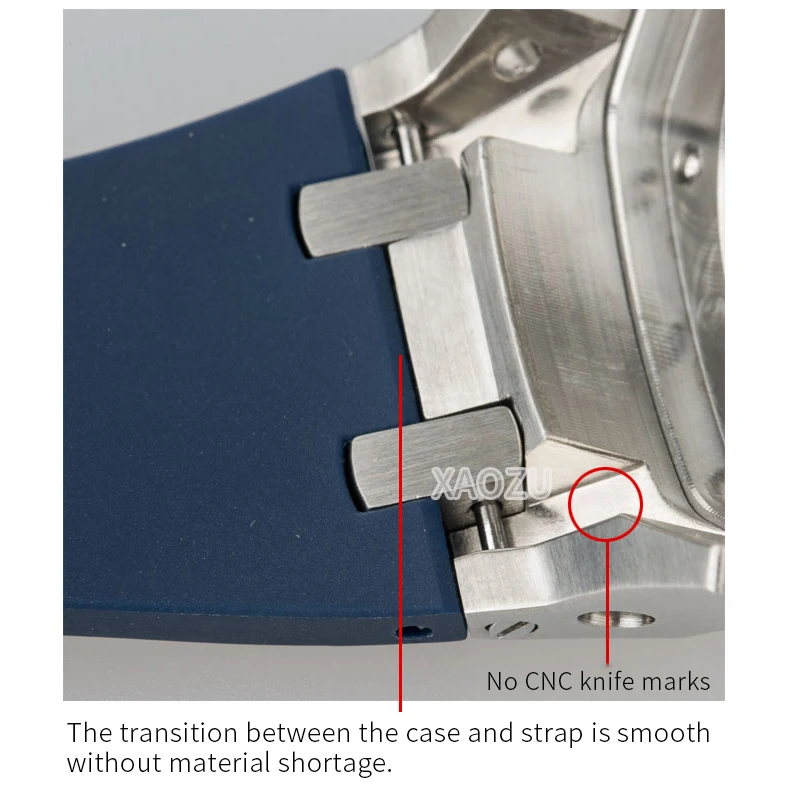 XAOZU

No CNC knife marks

The transition between the case and strap is smooth without material shortage.