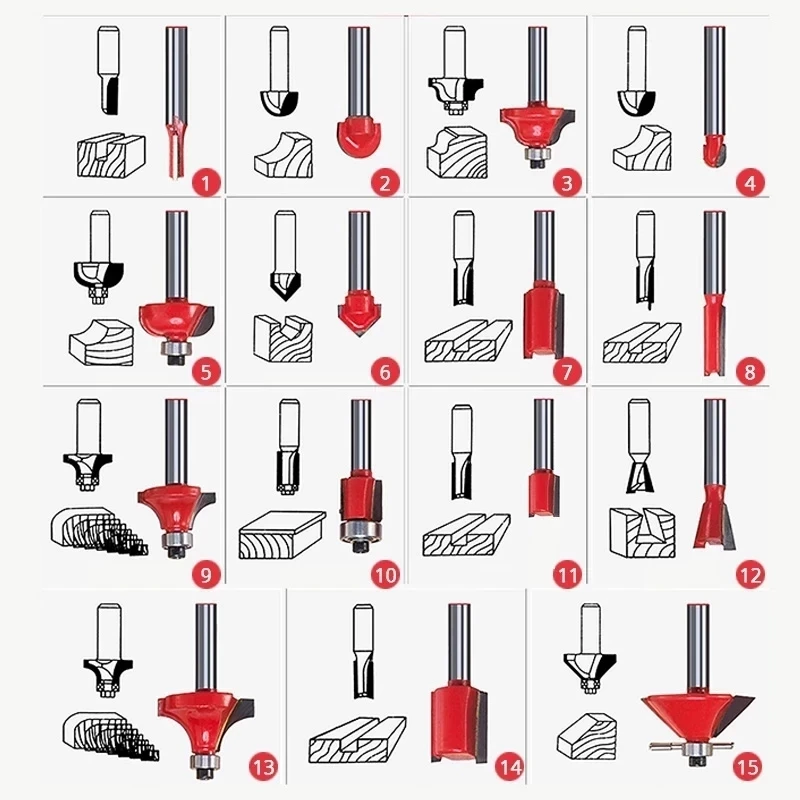 1
2
3
4
5
6
7
8
9
10
11
12
13
14
15