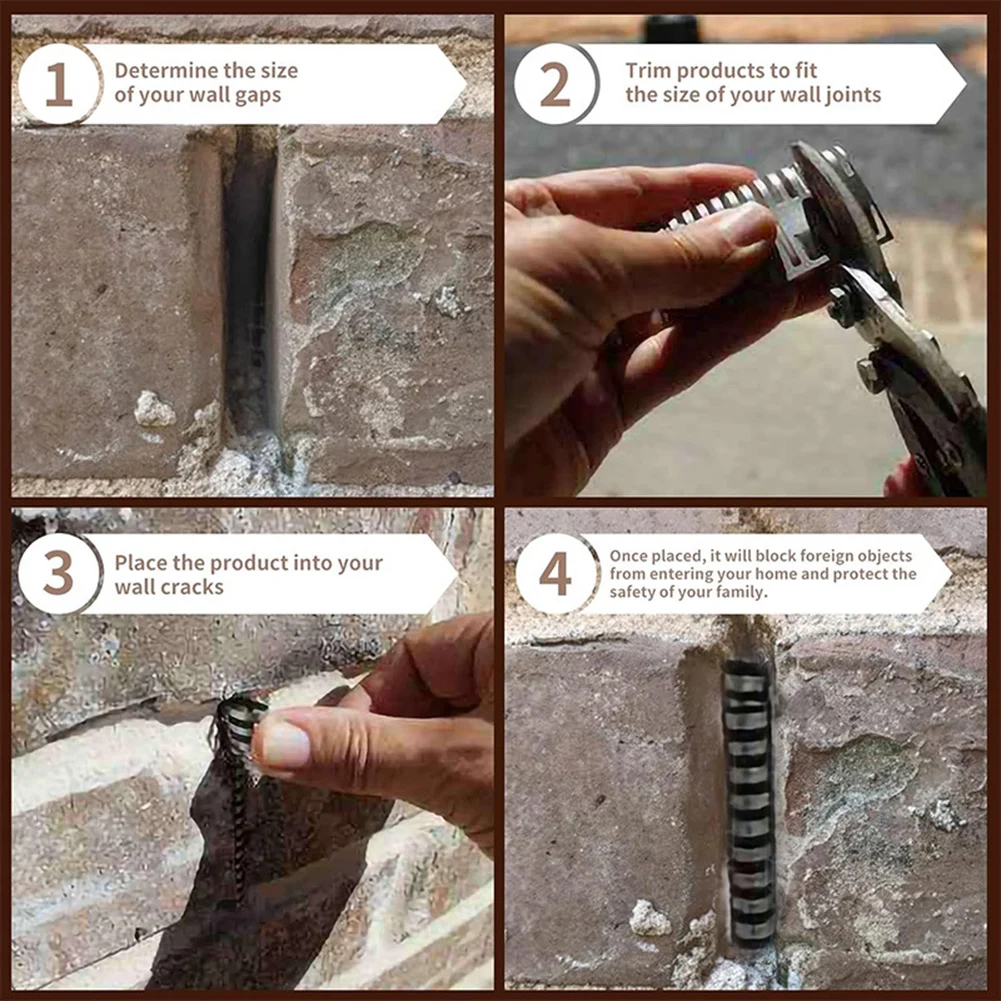 1 Determine the size of your wall gaps

2 Trim products to fit the size of your wall joints

3 Place the product into your wall cracks

4 Once placed, it will block foreign objects from entering your home and protect the safety of your family.