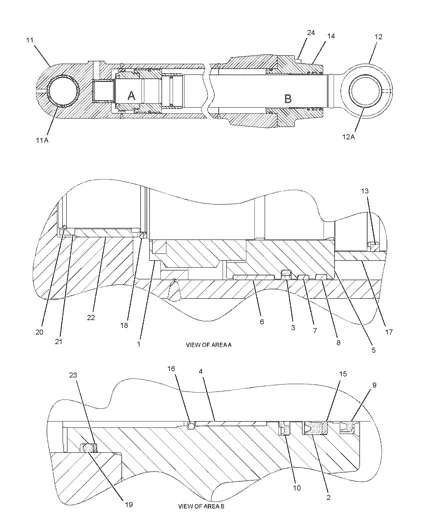 11
24
14
12
A
B
11A
12A

13
20
21
22
18
1
6
3
7
8
5
17
VIEW OF AREA A

23
16
4
15
9
10
2
19
VIEW OF AREA B