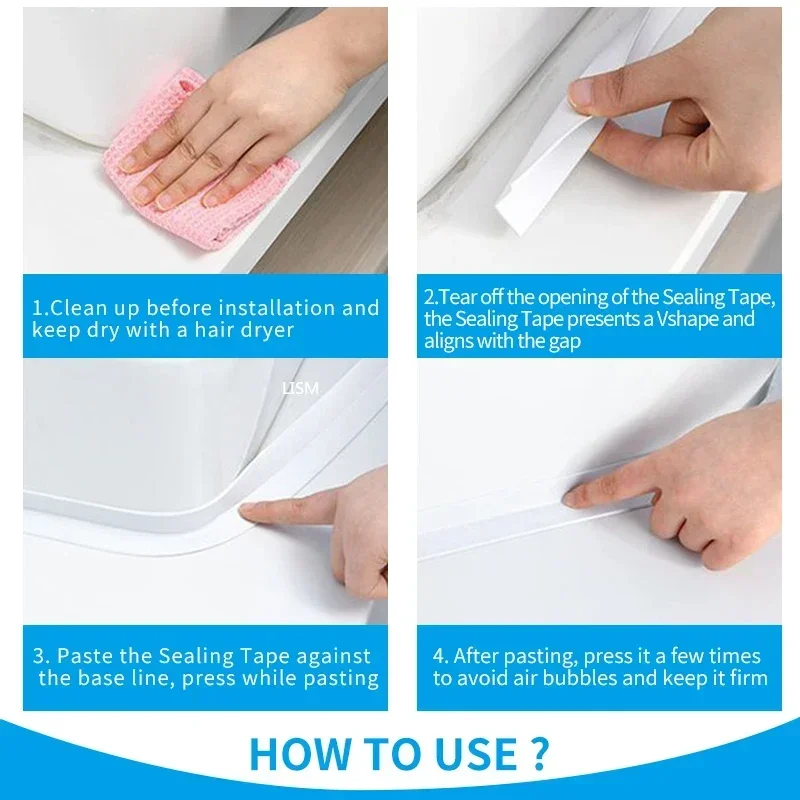 1.Clean up before installation and keep dry with a hair dryer

2.Tear off the opening of the Sealing Tape, the Sealing Tape presents a Vshape and aligns with the gap

LISM

3. Paste the Sealing Tape against the base line, press while pasting

4. After pasting, press it a few times to avoid air bubbles and keep it firm

HOW TO USE ?