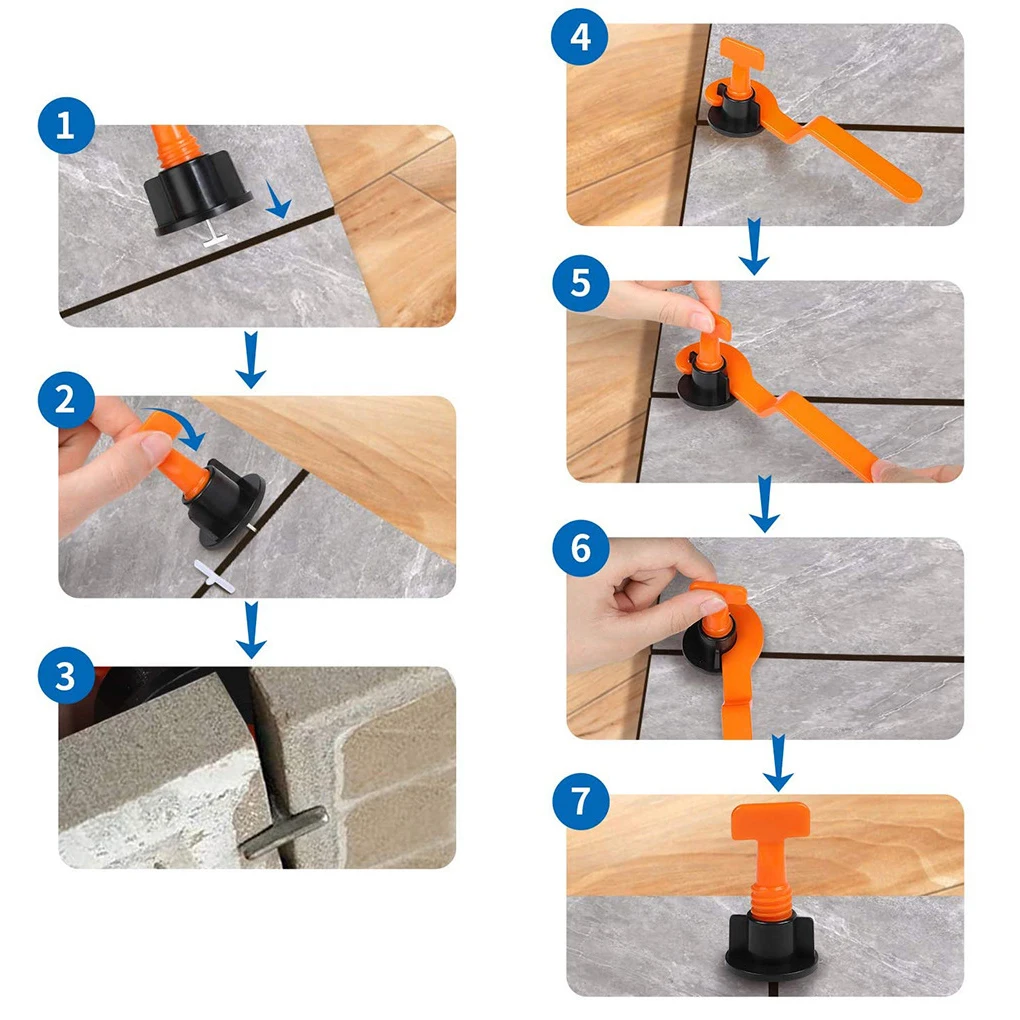 1

2

3

4

5

6

7