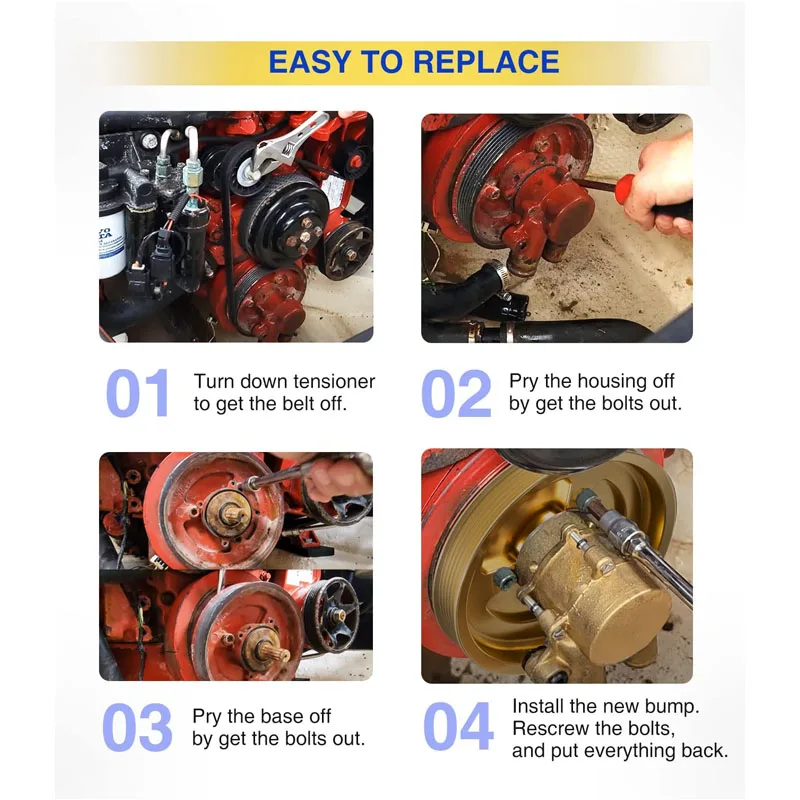 EASY TO REPLACE

01 Turn down tensioner to get the belt off.

02 Pry the housing off by get the bolts out.

03 Pry the base off by get the bolts out.

04 Install the new bump. Rescrew the bolts, and put everything back.