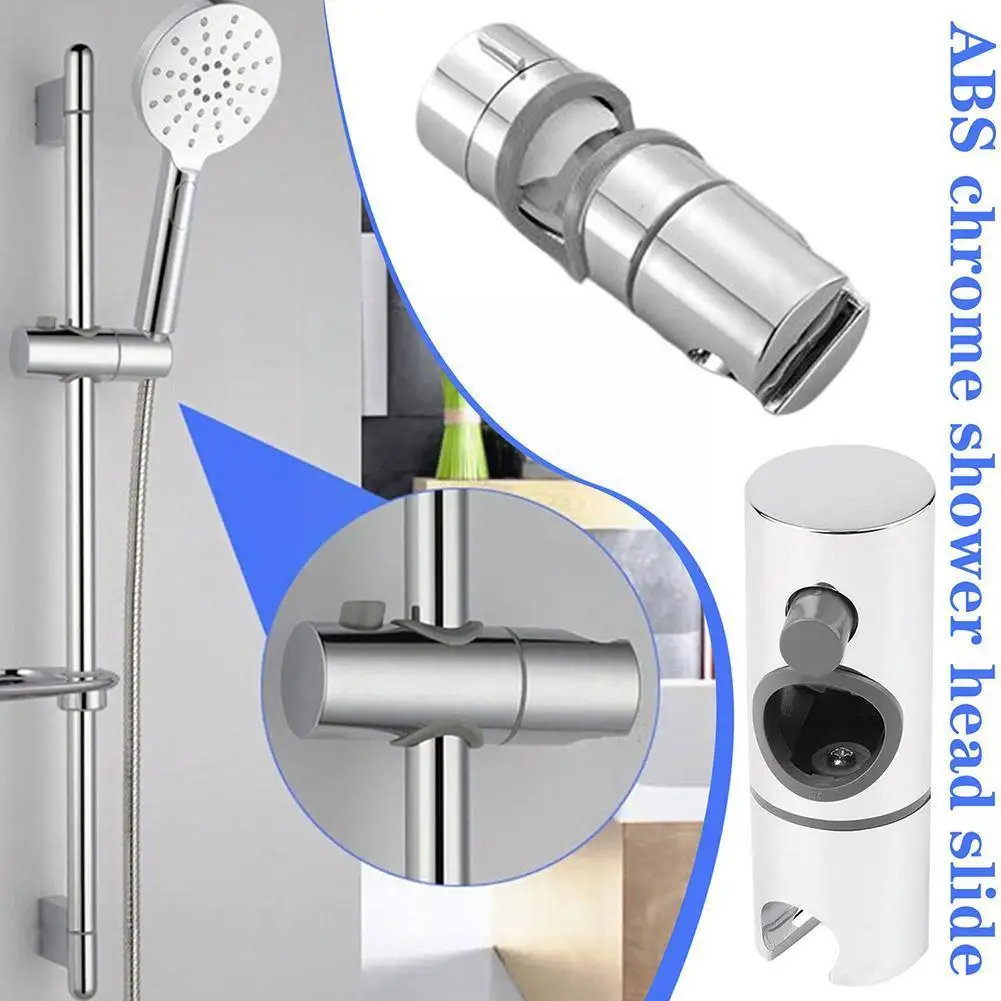 ABS chrome shower head slide