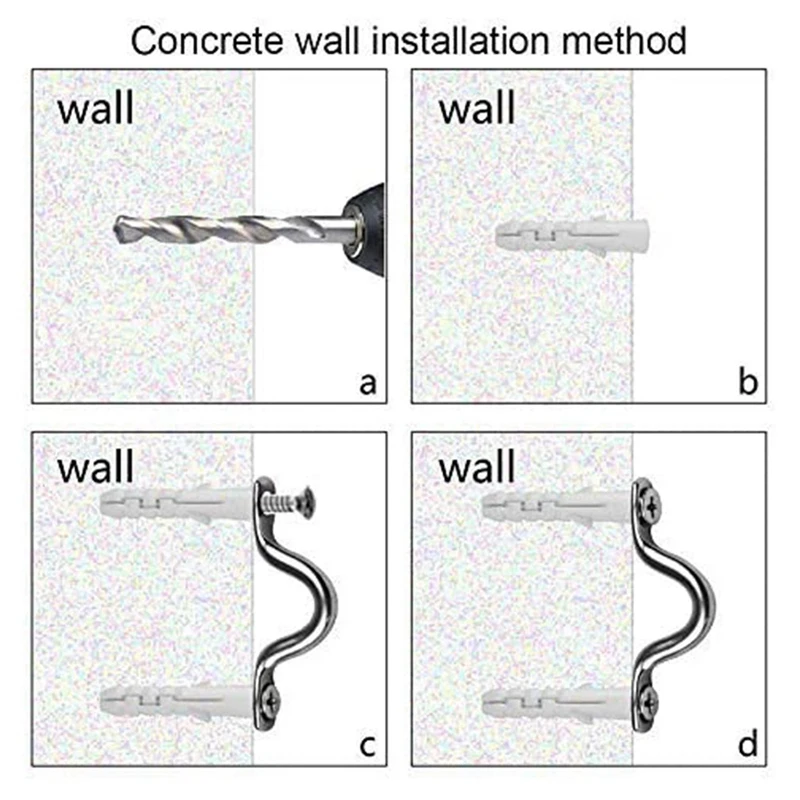 Concrete wall installation method

wall

a

wall

b

wall

c

wall

d