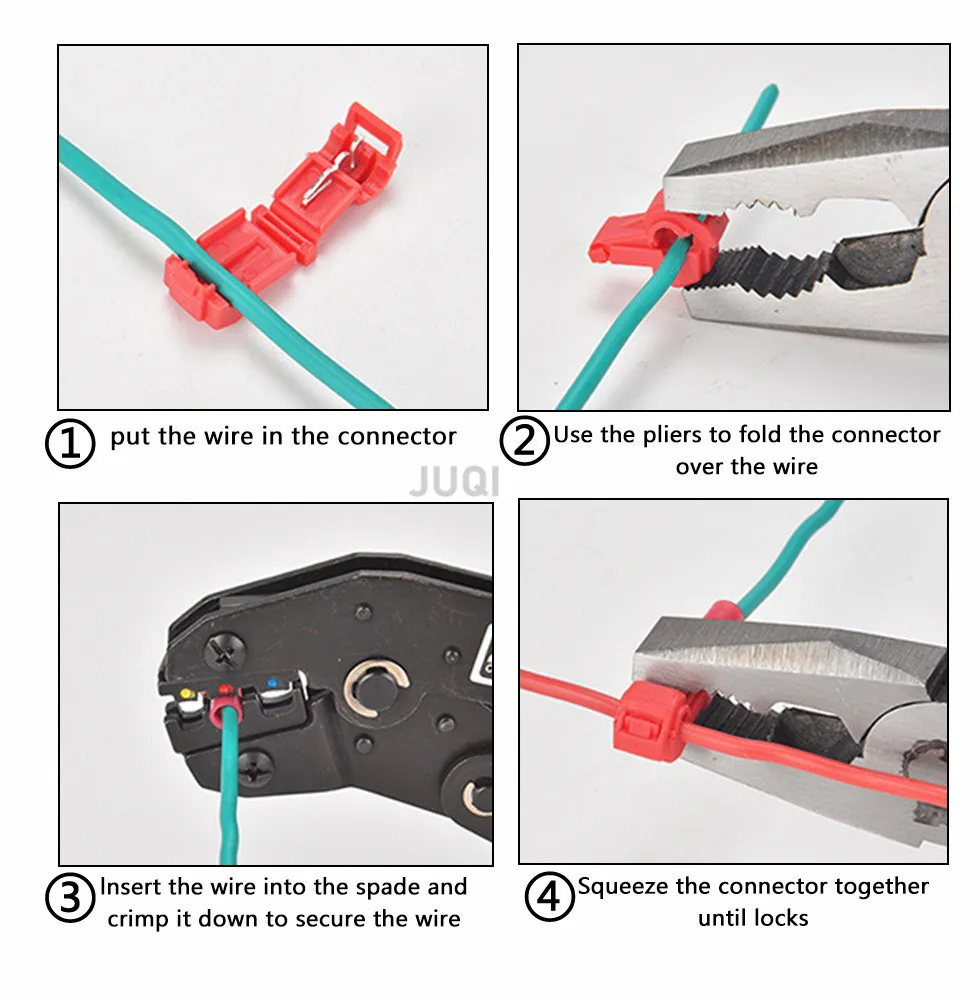 ① put the wire in the connector

② Use the pliers to fold the connector over the wire

JUQI

③ Insert the wire into the spade and crimp it down to secure the wire

④ Squeeze the connector together until locks