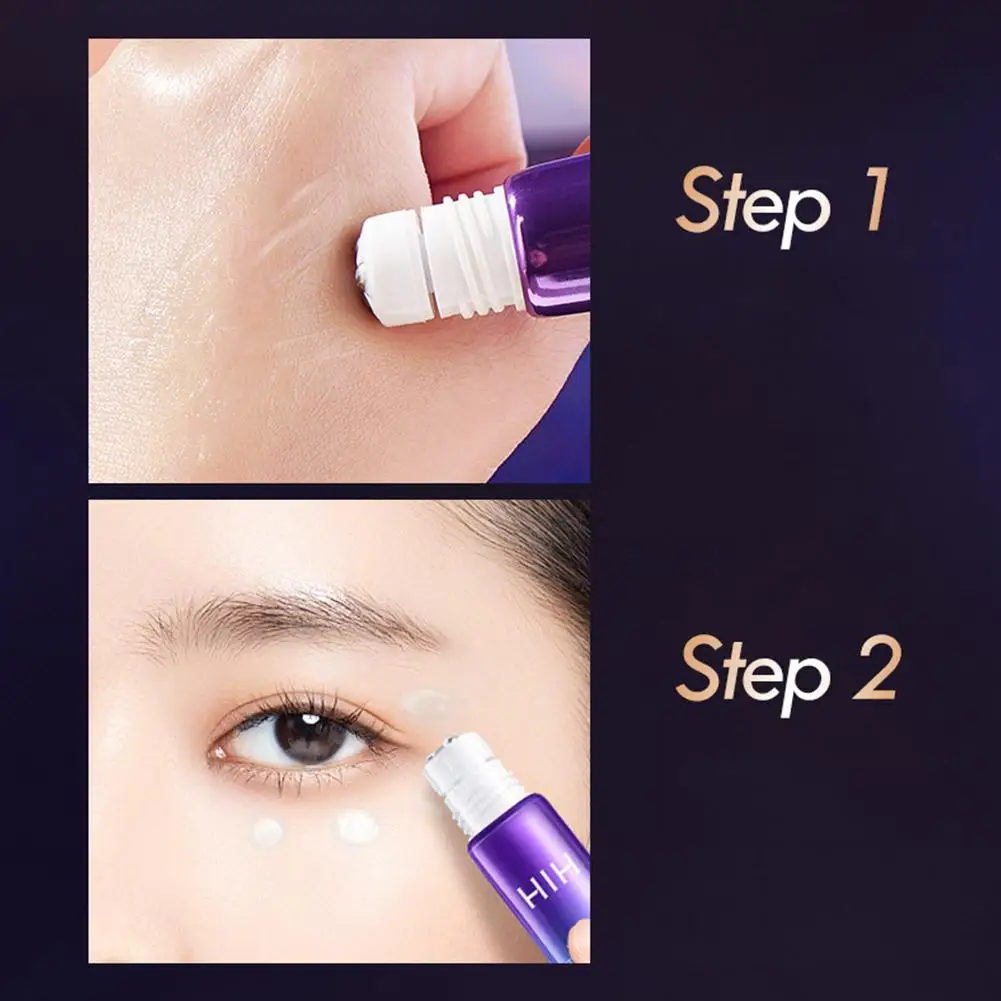 Step 1

Step 2

HIH