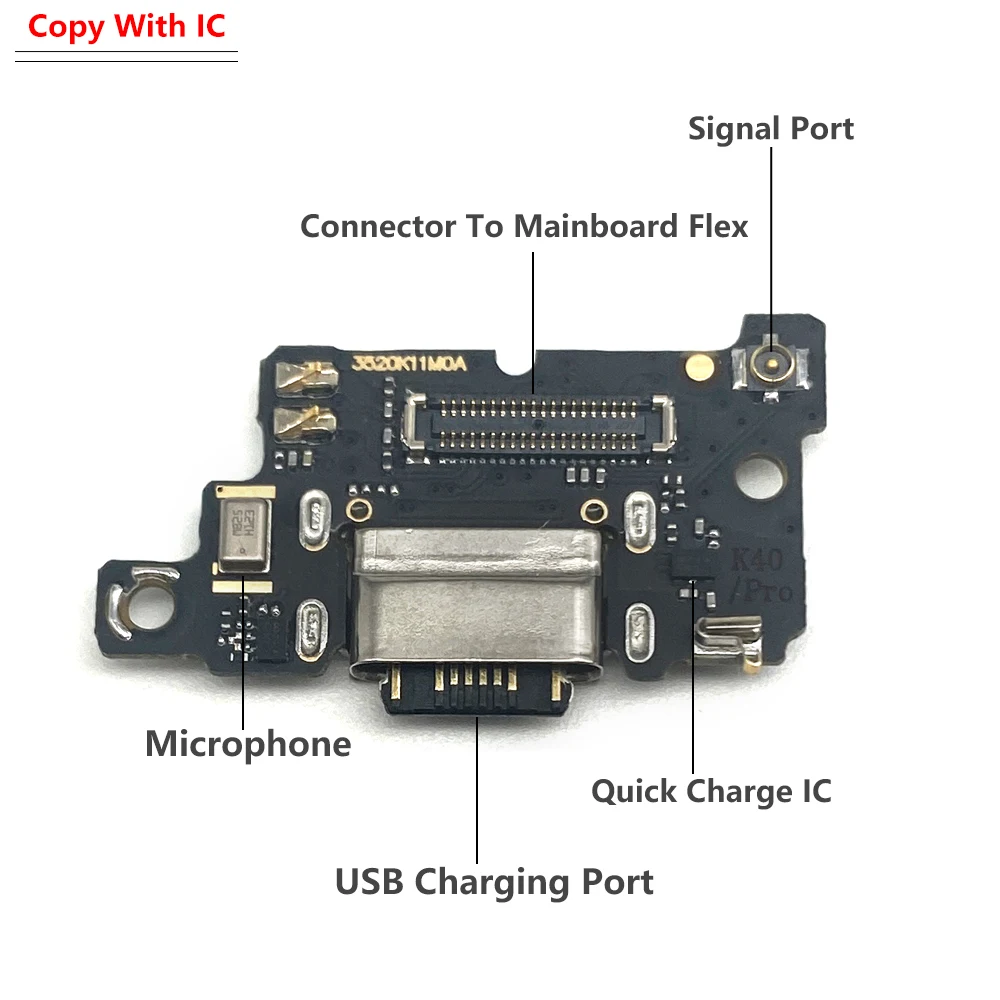 Copy With IC

Signal Port

Connector To Mainboard Flex

3520K11M0A

K40 /Pro

Microphone

Quick Charge IC

USB Charging Port