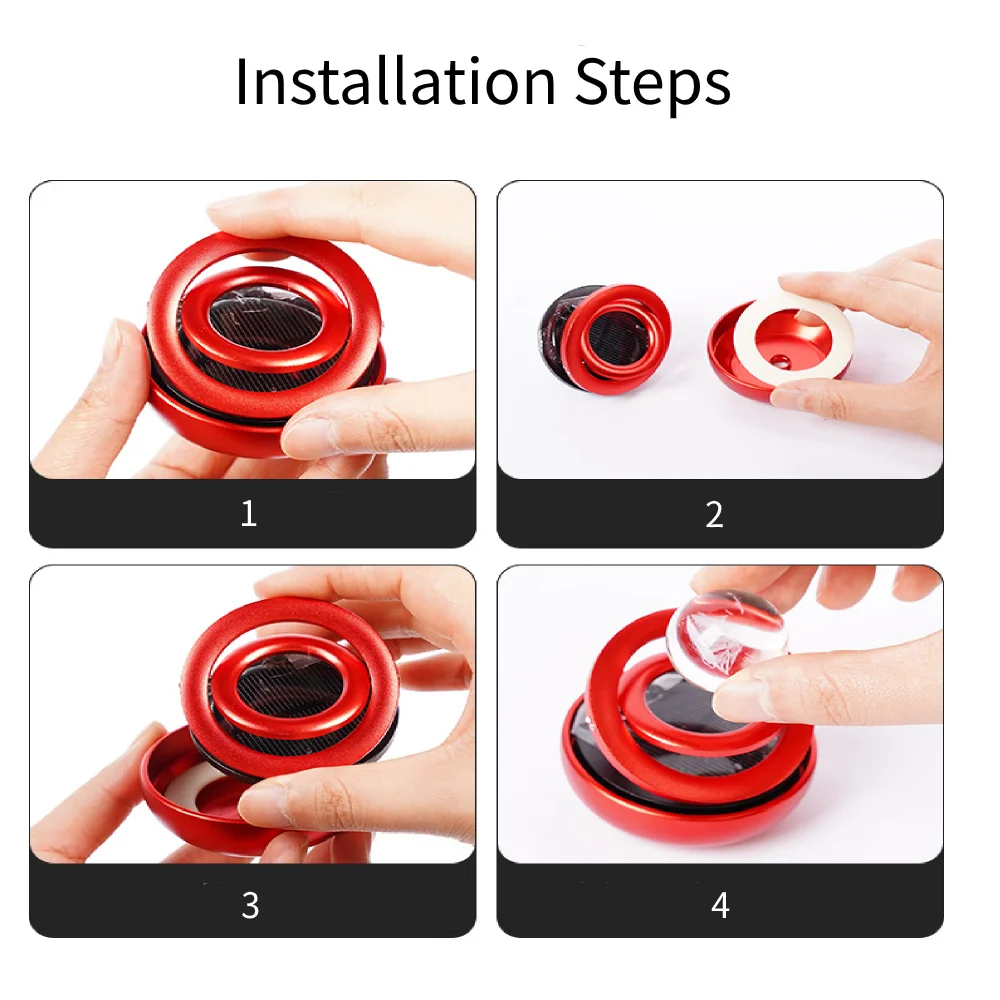 Installation Steps

1

2

3

4