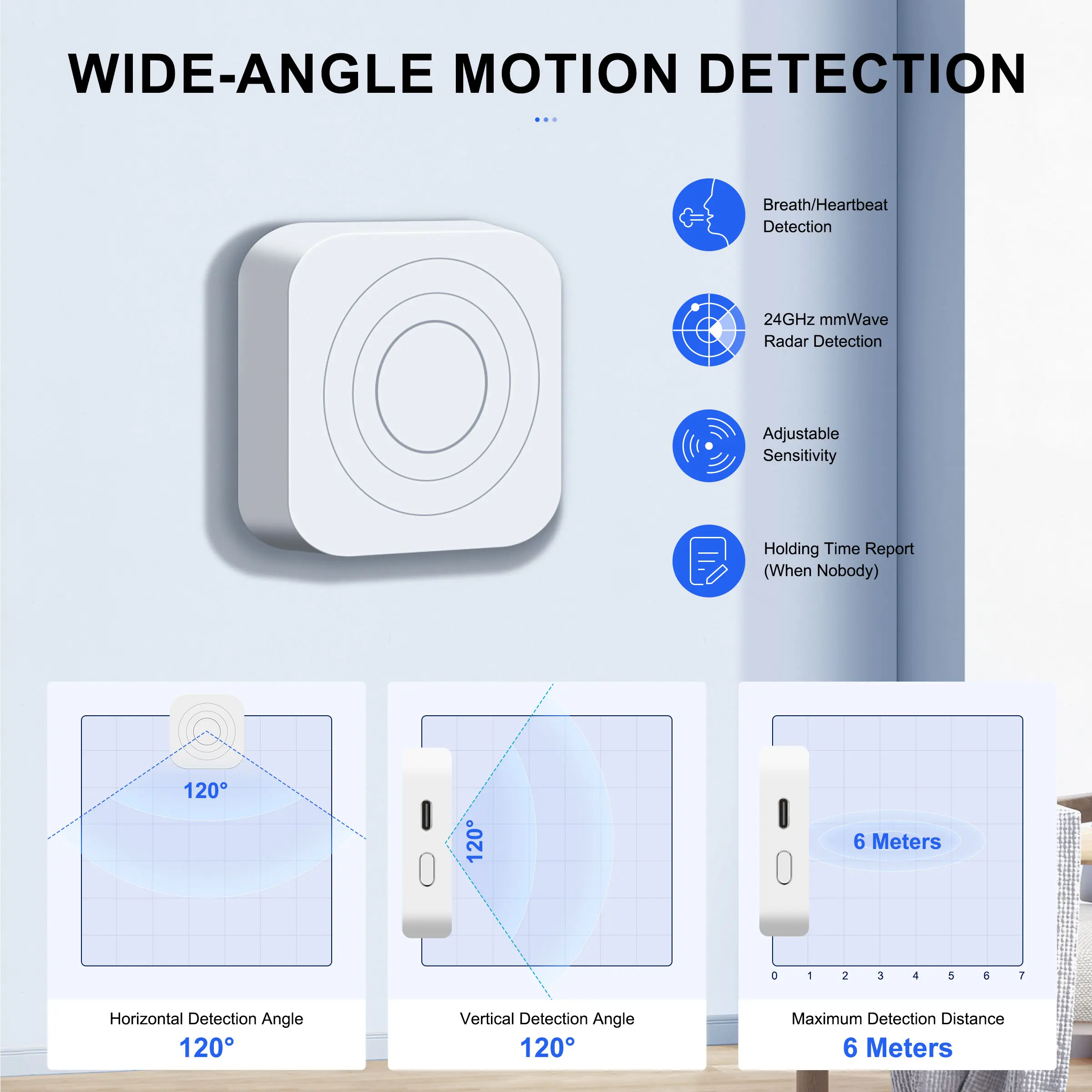 WIDE-ANGLE MOTION DETECTION

Breath/Heartbeat Detection

24GHz mmWave Radar Detection

Adjustable Sensitivity

Holding Time Report (When Nobody)

120°

Horizontal Detection Angle
120°

120°

Vertical Detection Angle
120°

6 Meters

0 1 2 3 4 5 6 7

Maximum Detection Distance
6 Meters