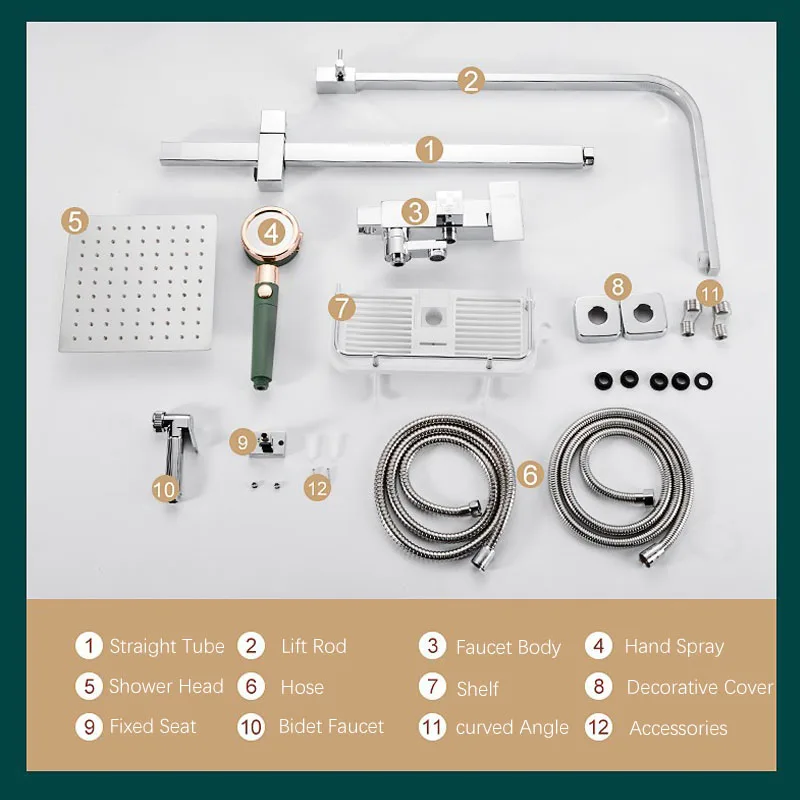 2
1
5
4
3
7
8
11
9
10
12
6

1 Straight Tube
2 Lift Rod
3 Faucet Body
4 Hand Spray
5 Shower Head
6 Hose
7 Shelf
8 Decorative Cover
9 Fixed Seat
10 Bidet Faucet
11 curved Angle
12 Accessories