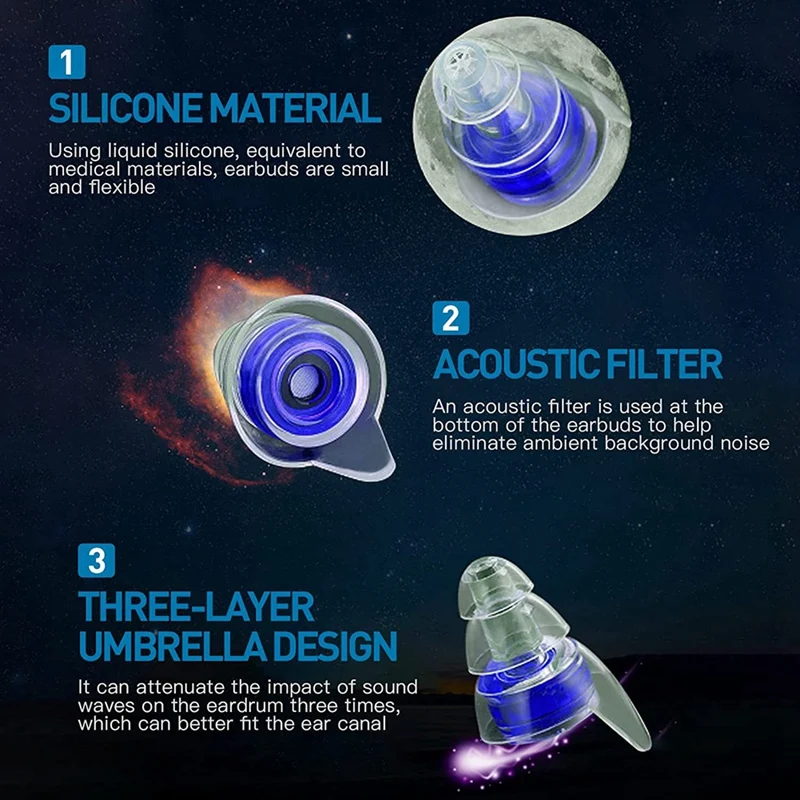 1
SILICONE MATERIAL
Using liquid silicone, equivalent to medical materials, earbuds are small and flexible

2
ACOUSTIC FILTER
An acoustic filter is used at the bottom of the earbuds to help eliminate ambient background noise

3
THREE-LAYER UMBRELLA DESIGN
It can attenuate the impact of sound waves on the eardrum three times, which can better fit the ear canal