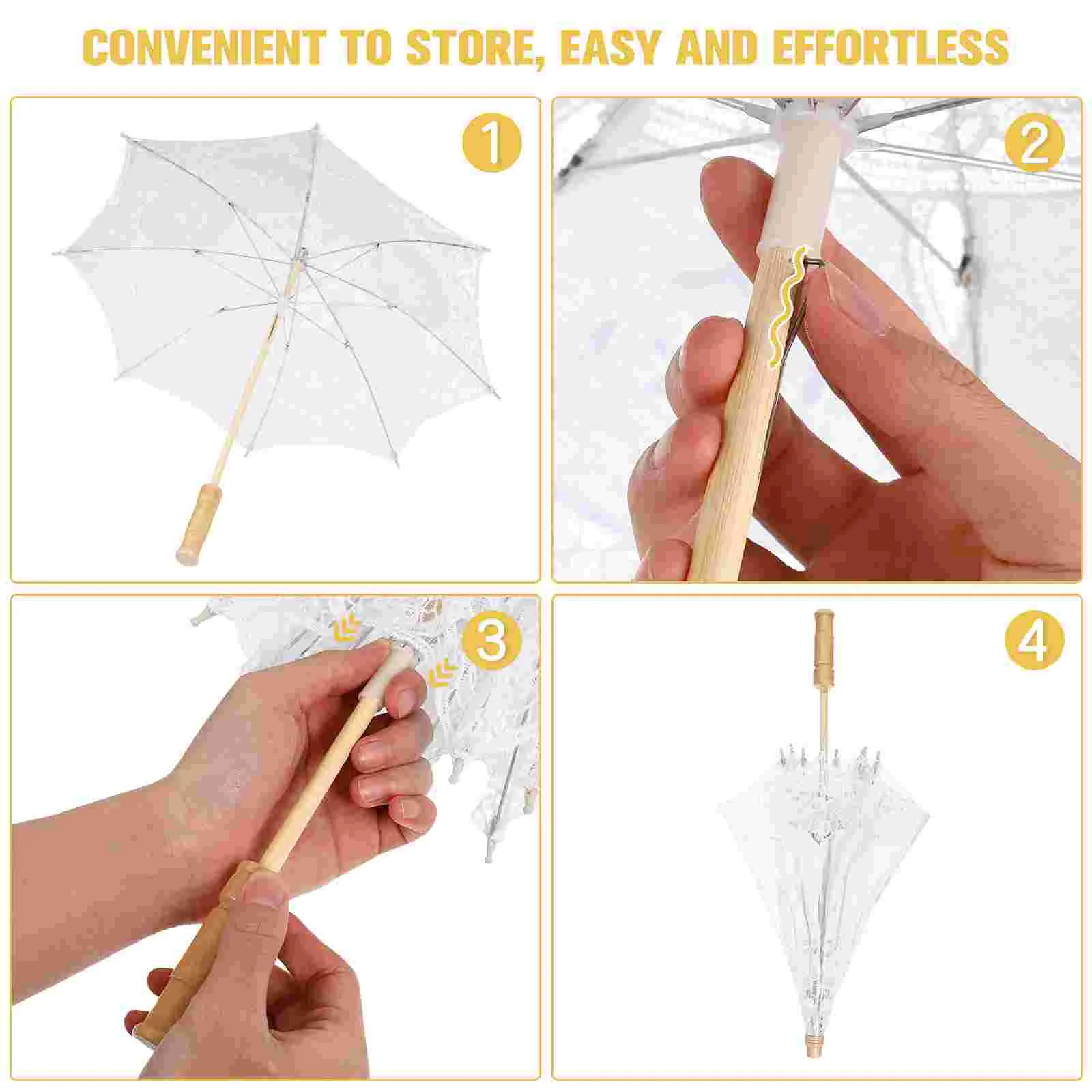 CONVENIENT TO STORE, EASY AND EFFORTLESS

1

2

3

4