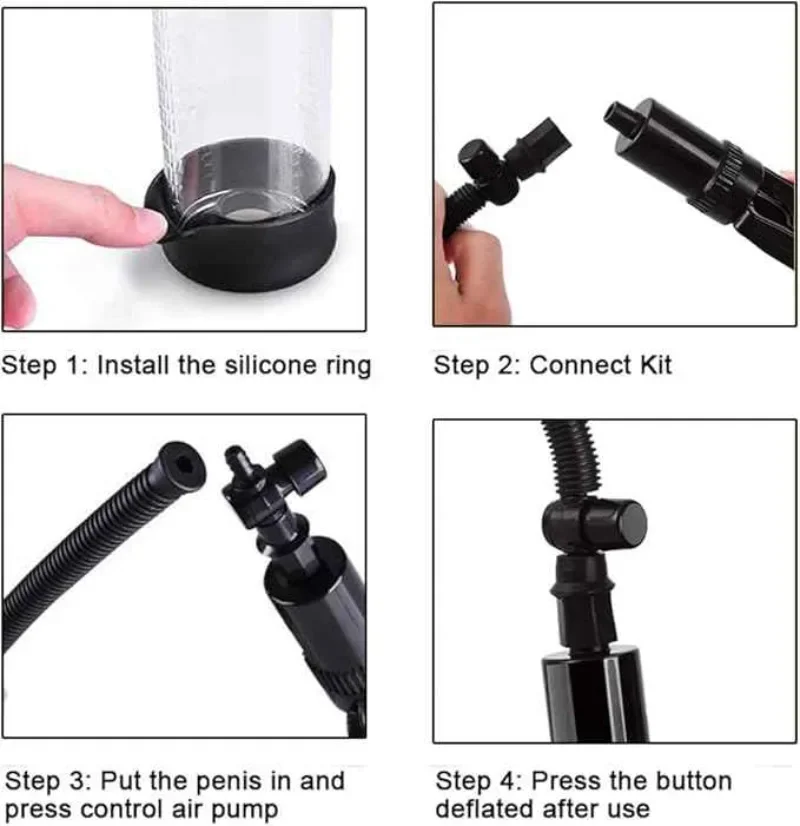 Step 1: Install the silicone ring

Step 2: Connect Kit

Step 3: Put the penis in and press control air pump

Step 4: Press the button deflated after use