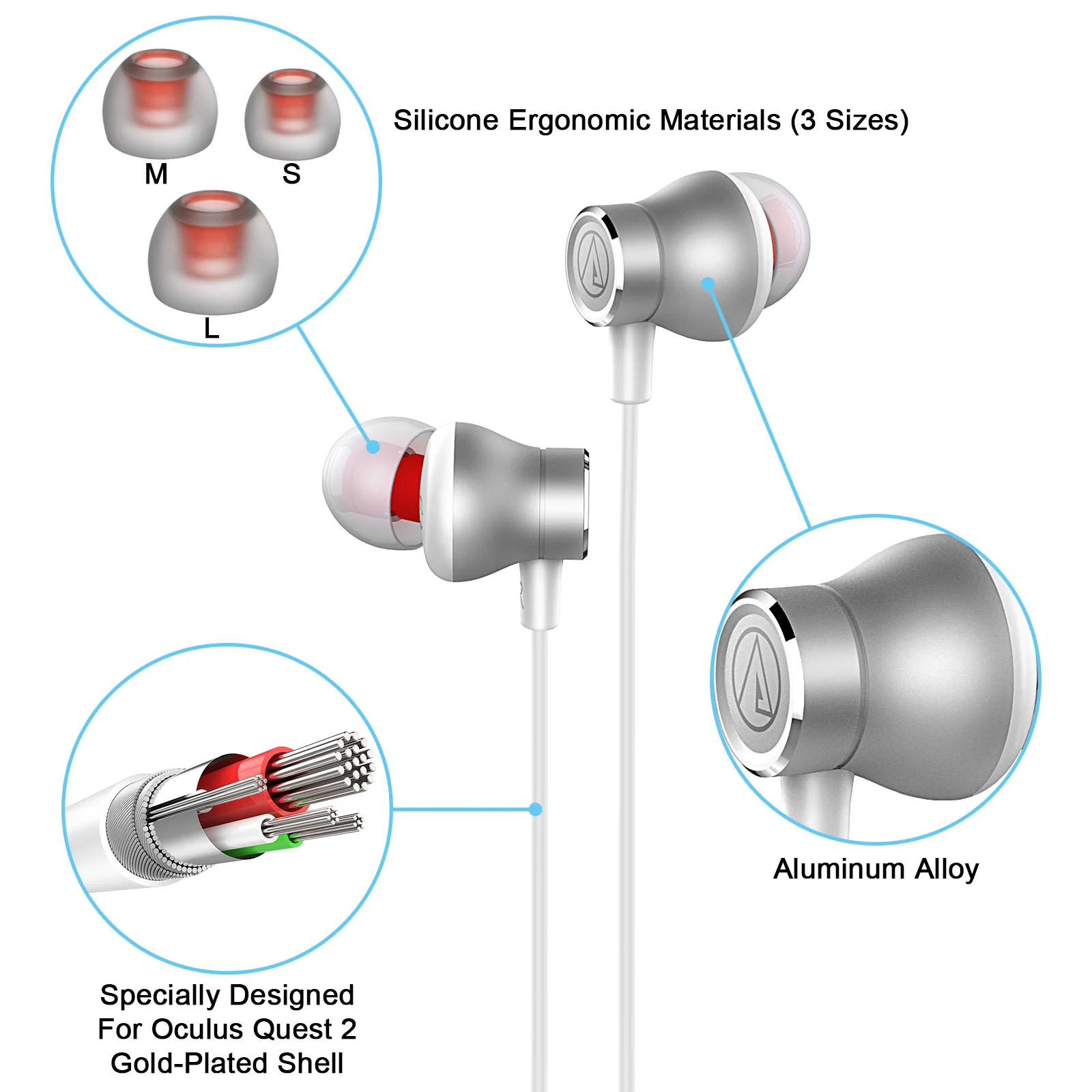 M
S
L

Silicone Ergonomic Materials (3 Sizes)

Aluminum Alloy

Specially Designed
For Oculus Quest 2
Gold-Plated Shell