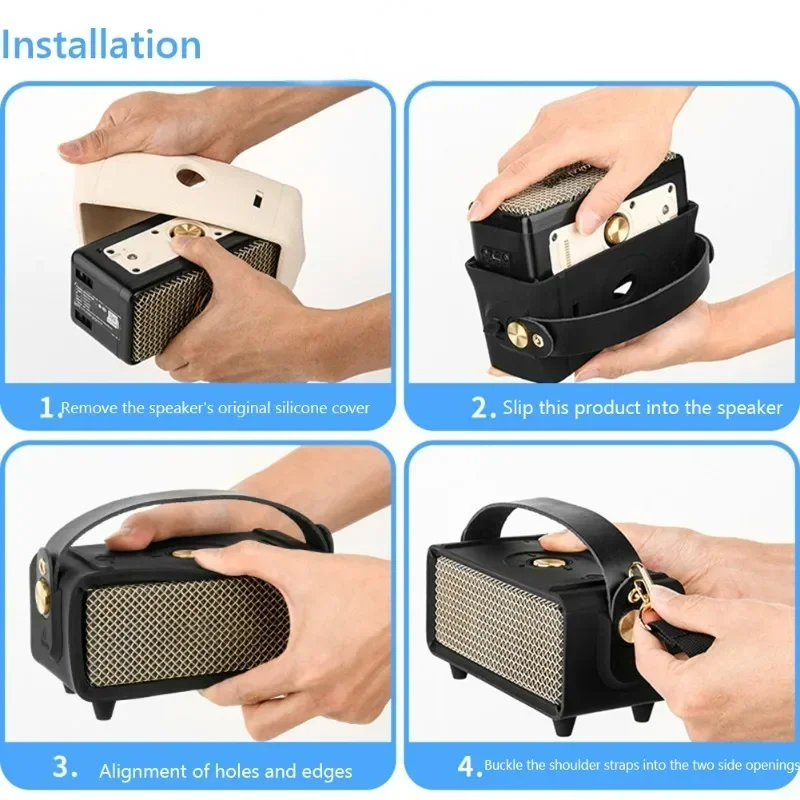 Installation

1. Remove the speaker's original silicone cover

2. Slip this product into the speaker

3. Alignment of holes and edges

4. Buckle the shoulder straps into the two side openings