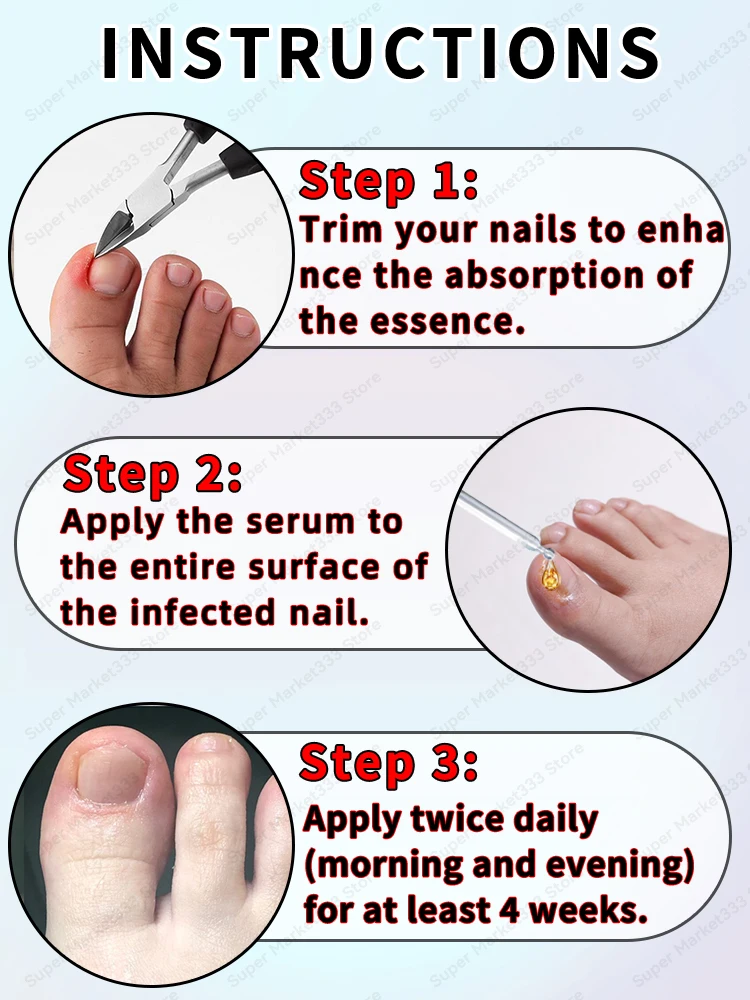 INSTRUCTIONS

Step 1:
Trim your nails to enha nce the absorption of the essence.

Step 2:
Apply the serum to the entire surface of the infected nail.

Step 3:
Apply twice daily (morning and evening) for at least 4 weeks.

Super Market333 Store