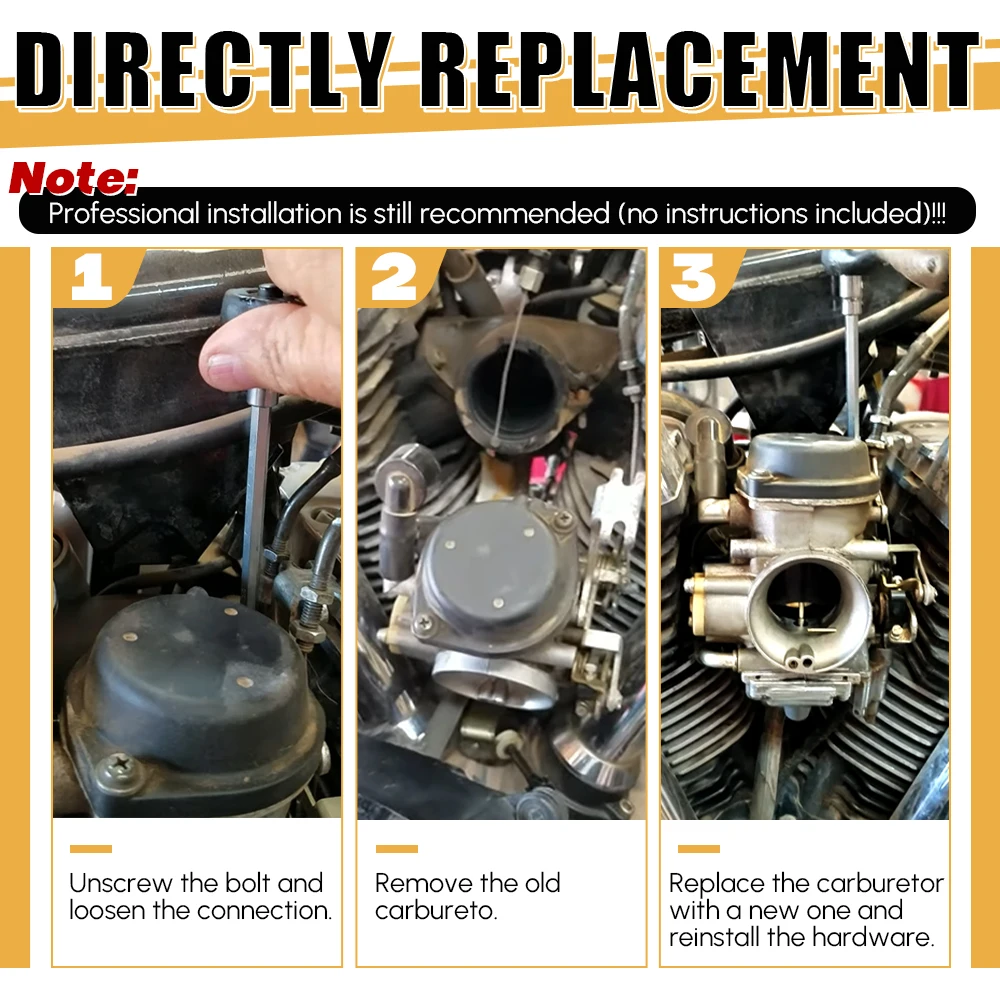 DIRECTLY REPLACEMENT

Note:
Professional installation is still recommended (no instructions included)!!!

1

Unscrew the bolt and loosen the connection.

2

Remove the old carbureto.

3

Replace the carburetor with a new one and reinstall the hardware.