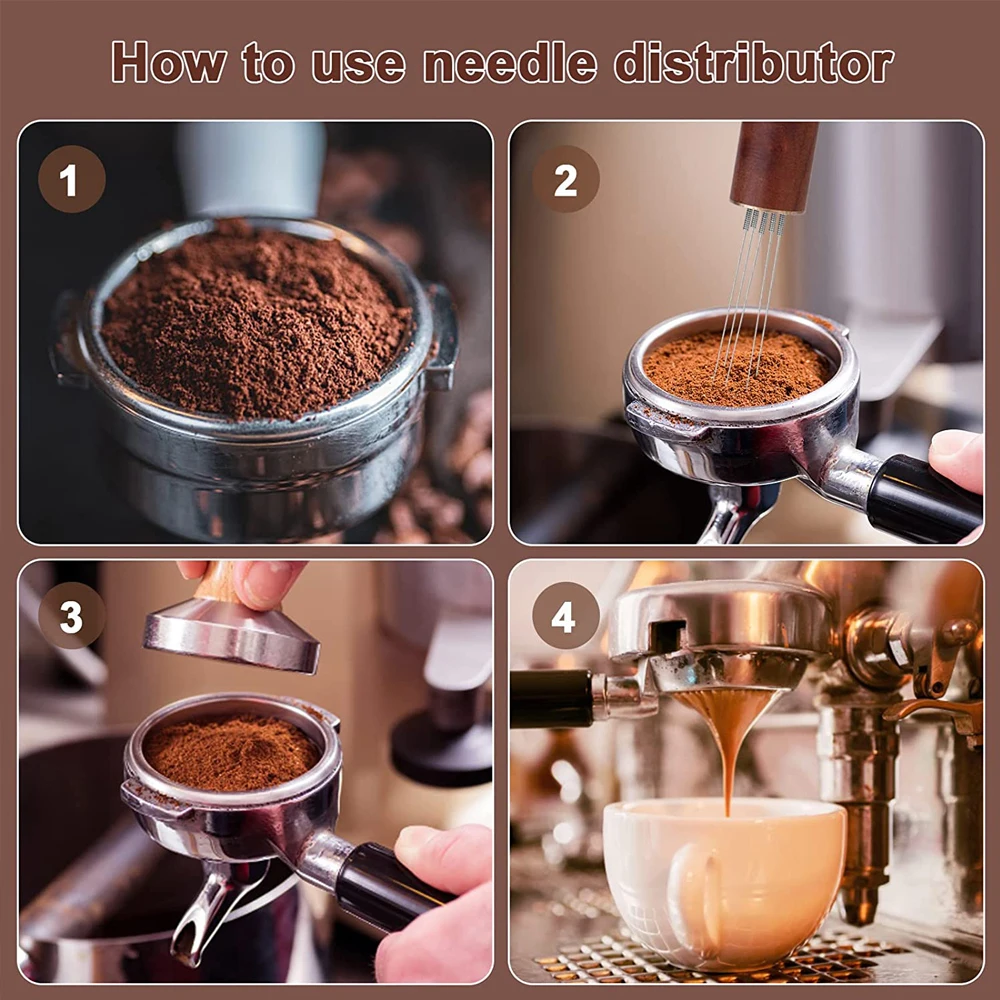 How to use needle distributor

1

2

3

4