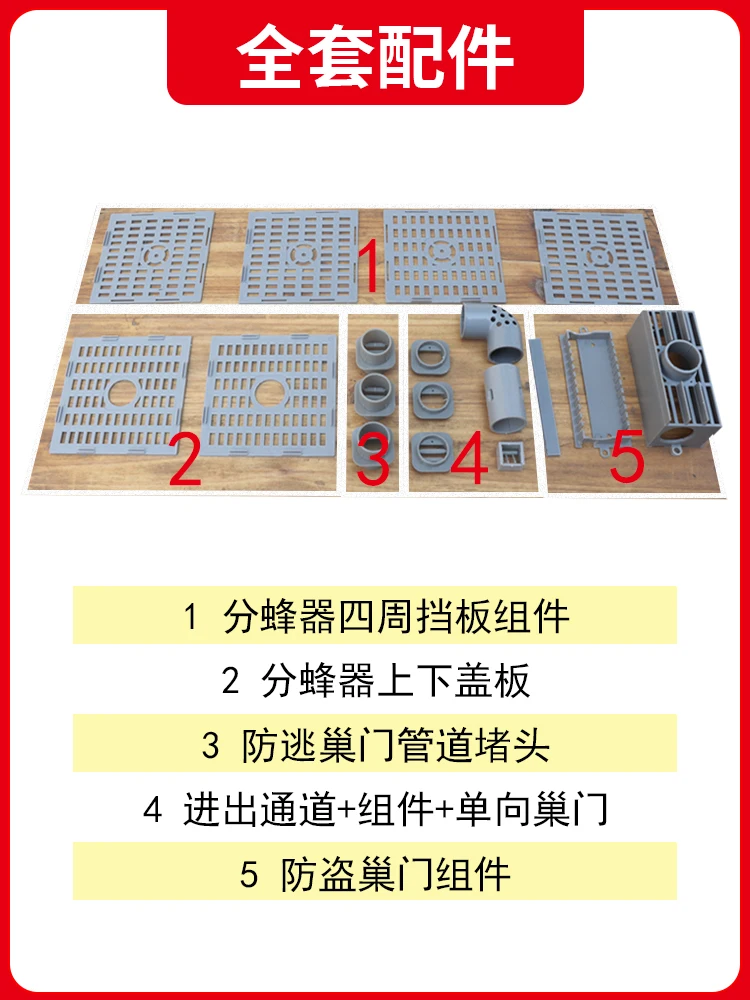 全套配件

1

2

3

4

5

1 分蜂器四周挡板组件

2 分蜂器上下盖板

3 防逃巢门管道堵头

4 进出通道+组件+单向巢门

5 防盗巢门组件