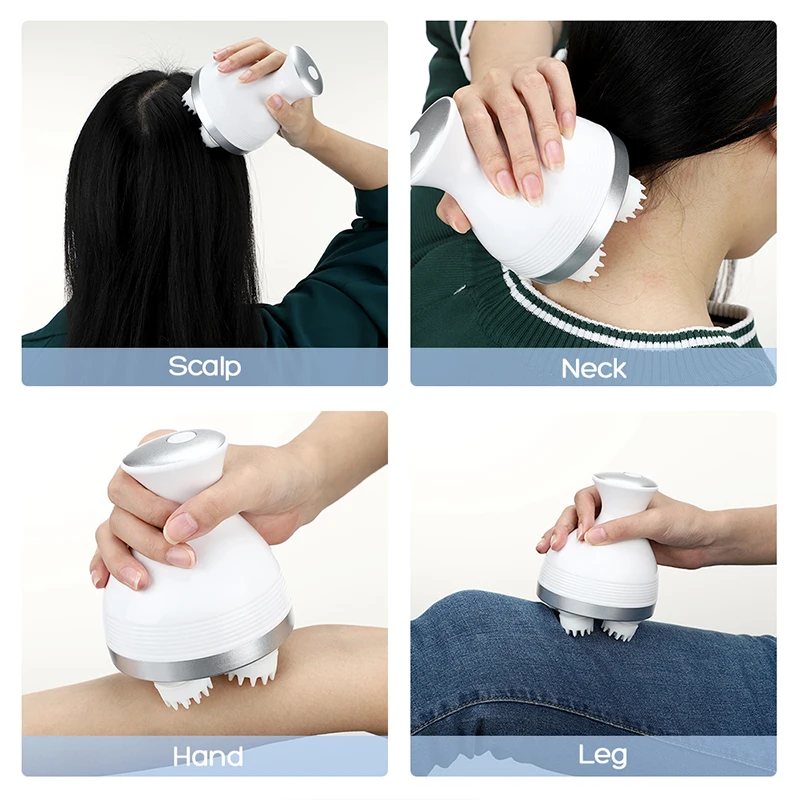 Scalp

Neck

Hand

Leg