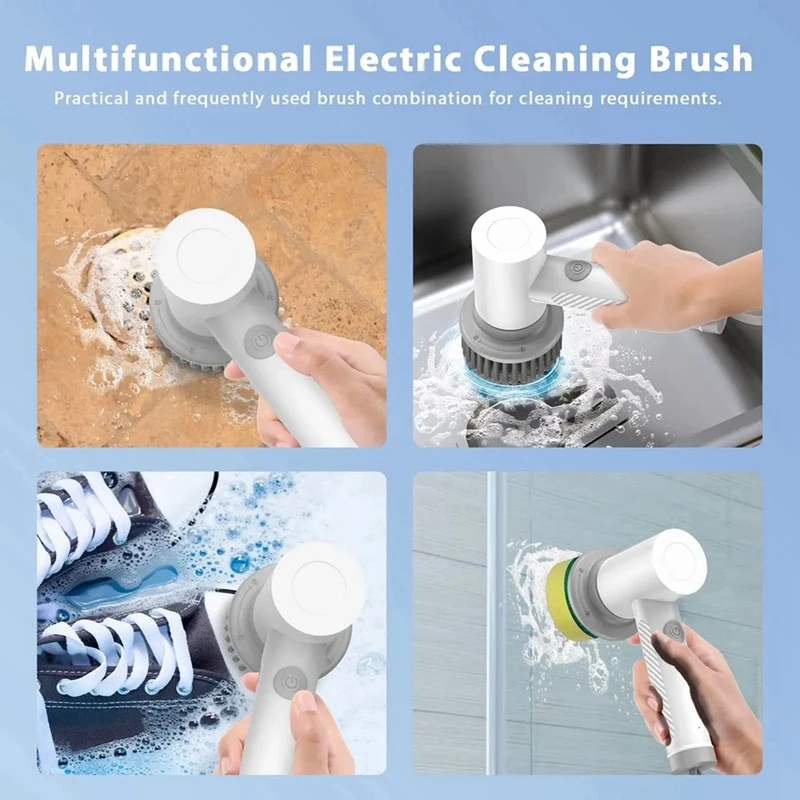 Multifunctional Electric Cleaning Brush

Practical and frequently used brush combination for cleaning requirements.